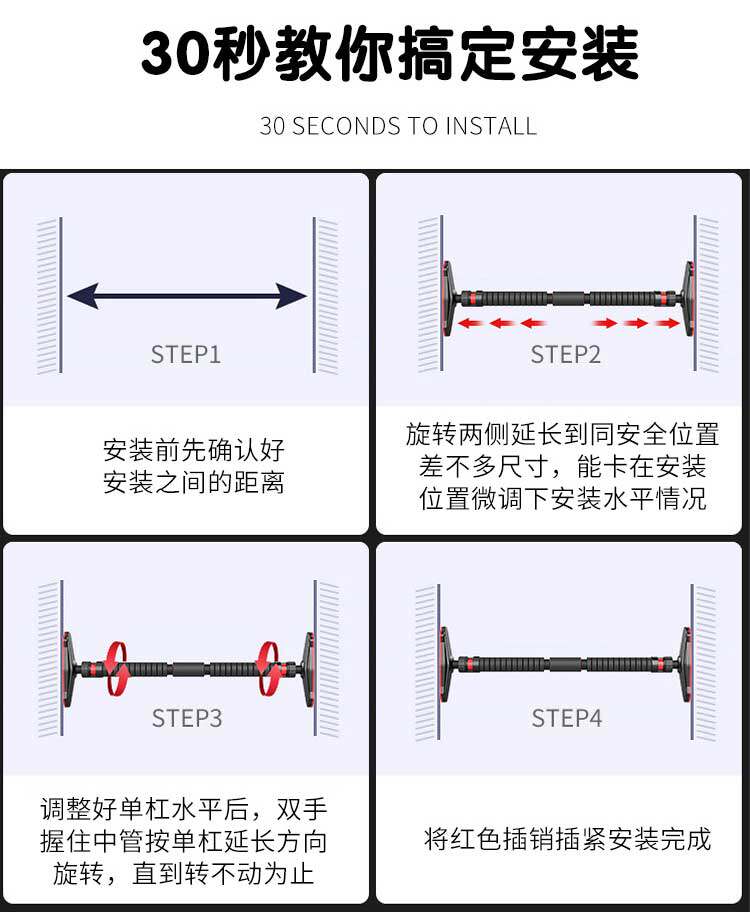 30秒教你搞定安装

30 SECONDS TO INSTALL

STEP1

安装前先确认好安装之间的距离

STEP2

旋转两侧延长到同安全位置差不多尺寸，能卡在安装位置微调下安装水平情况

STEP3

调整好单杠水平后，双手握住中管按单杠延长方向旋转，直到转不动为止

STEP4

将红色插销插紧安装完成