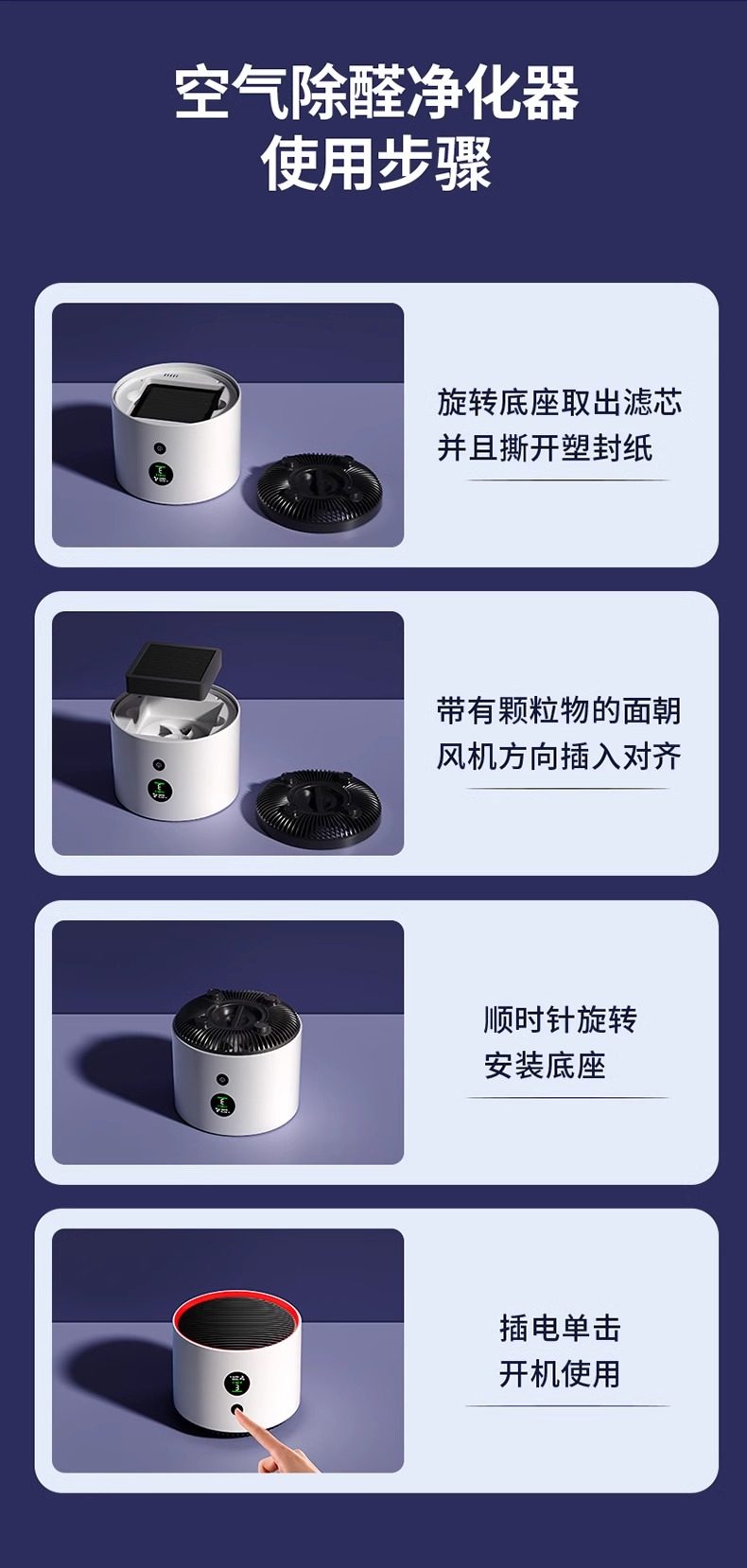 空气除醛净化器
使用步骤

旋转底座取出滤芯
并且撕开塑封纸

带有颗粒物的面朝
风机方向插入对齐

顺时针旋转
安装底座

插电单击
开机使用