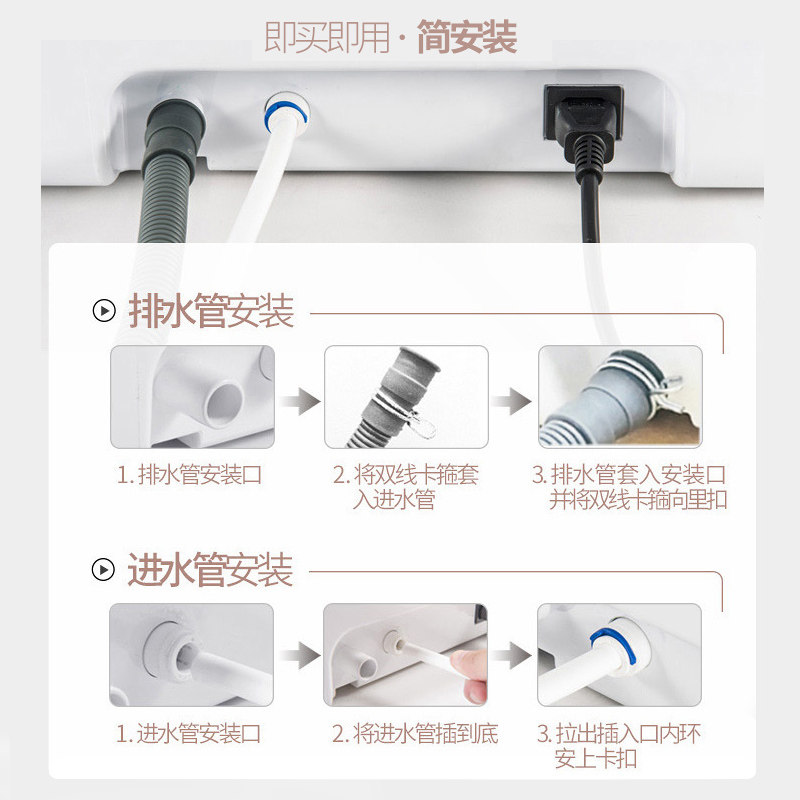 即买即用 · 简安装

排水管安装

1. 排水管安装口

2. 将双线卡箍套入进水管

3. 排水管套入安装口并将双线卡箍向里扣

进水管安装

1. 进水管安装口

2. 将进水管插到底

3. 拉出插入口内环安上卡扣