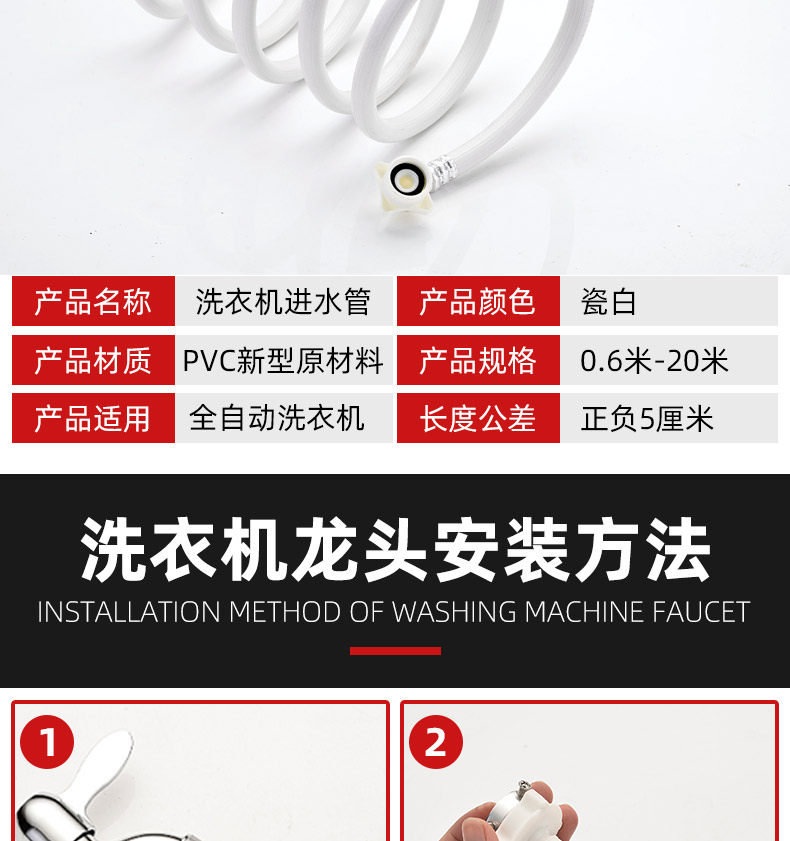 | 产品名称 | 洗衣机进水管 | 产品颜色 | 瓷白 |
|---|---|---|---|
| 产品材质 | PVC新型原材料 | 产品规格 | 0.6米-20米 |
| 产品适用 | 全自动洗衣机 | 长度公差 | 正负5厘米 |

洗衣机龙头安装方法

INSTALLATION METHOD OF WASHING MACHINE FAUCET

1

2