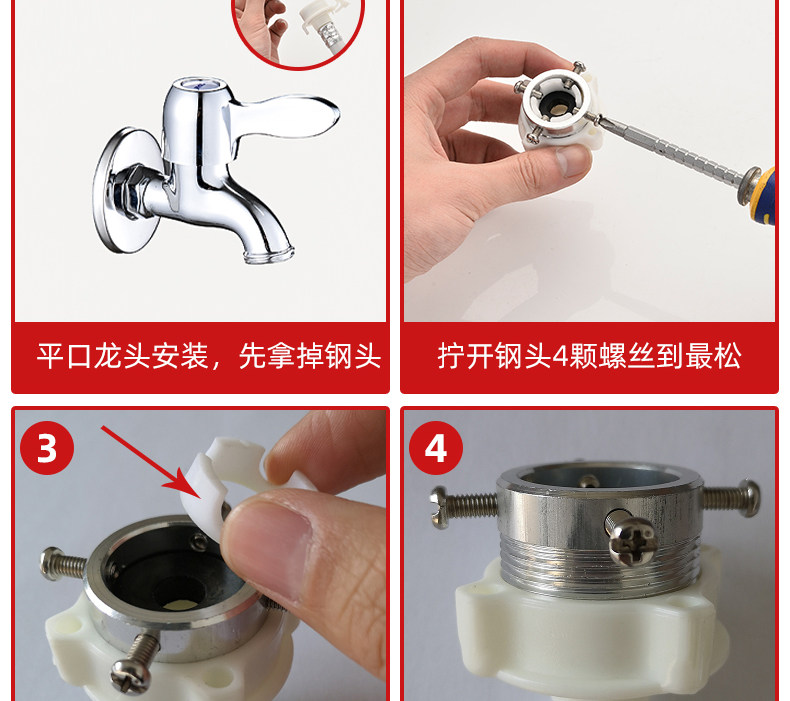 平口龙头安装，先拿掉钢头

拧开钢头4颗螺丝到最松

3

4