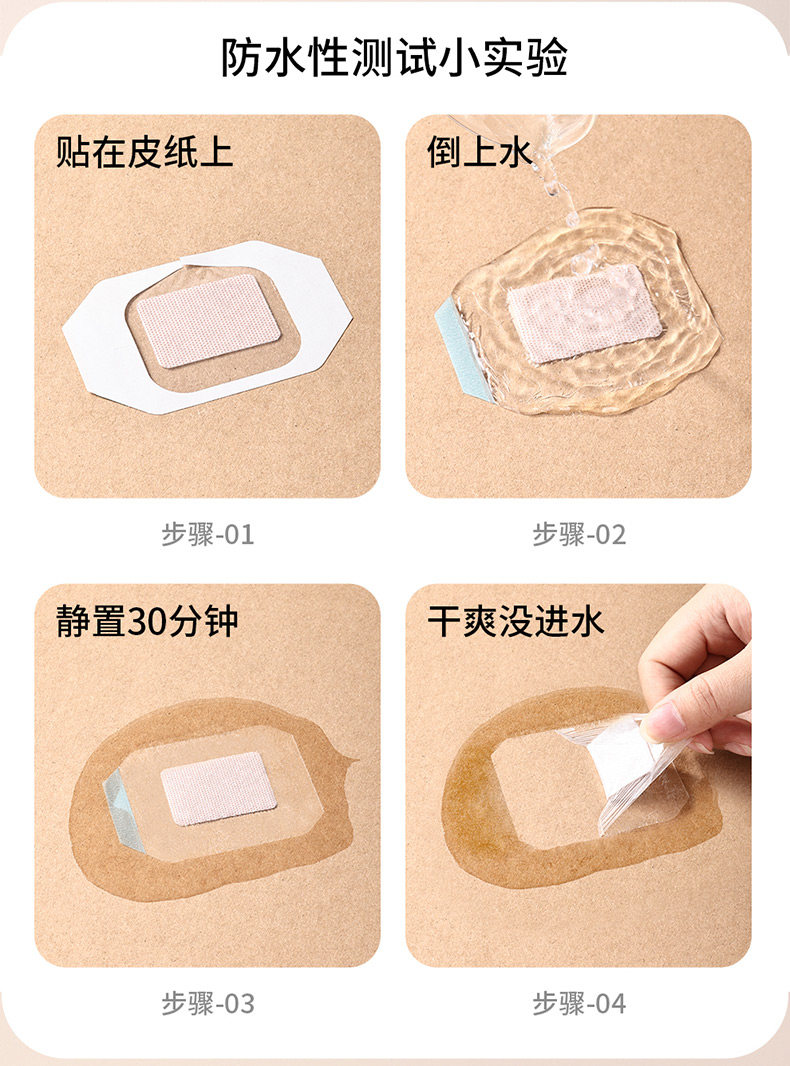 防水性测试小实验

贴在皮纸上

步骤-01

倒上水

步骤-02

静置30分钟

步骤-03

干爽没进水

步骤-04