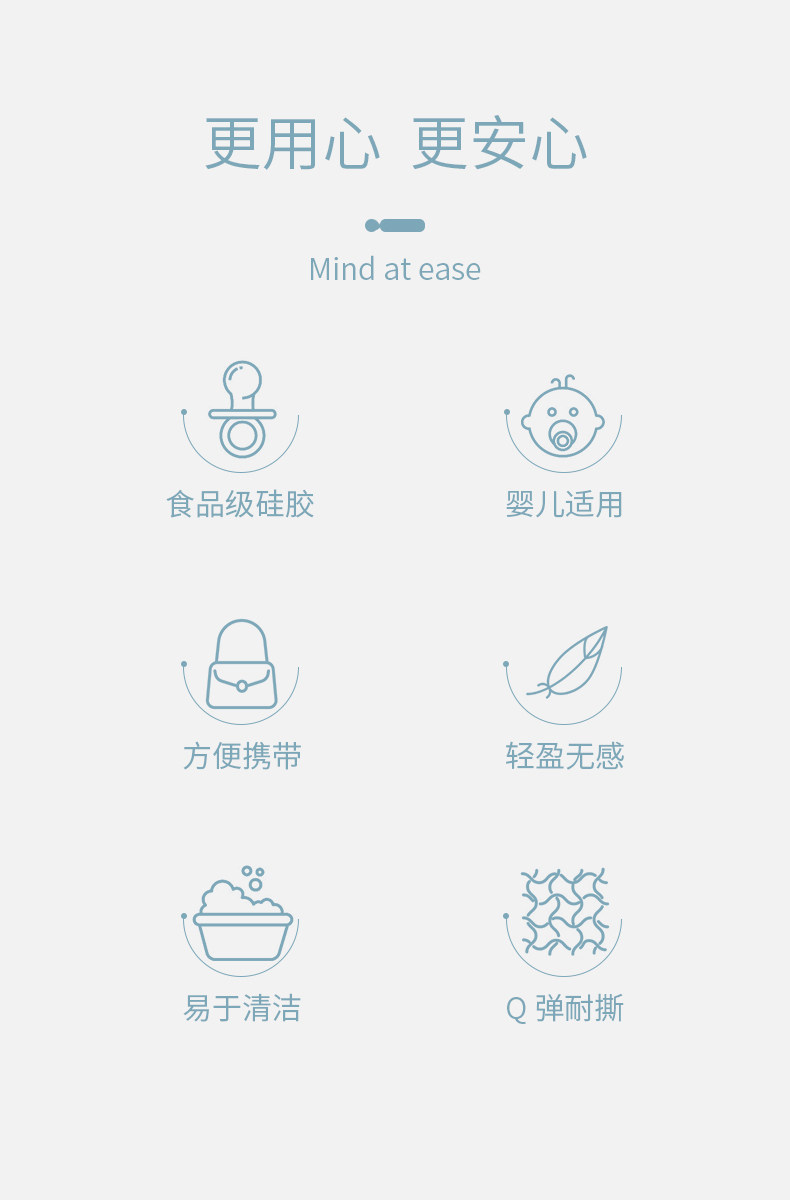 更用心 更安心

Mind at ease

食品级硅胶

婴儿适用

方便携带

轻盈无感

易于清洁

Q弹耐撕