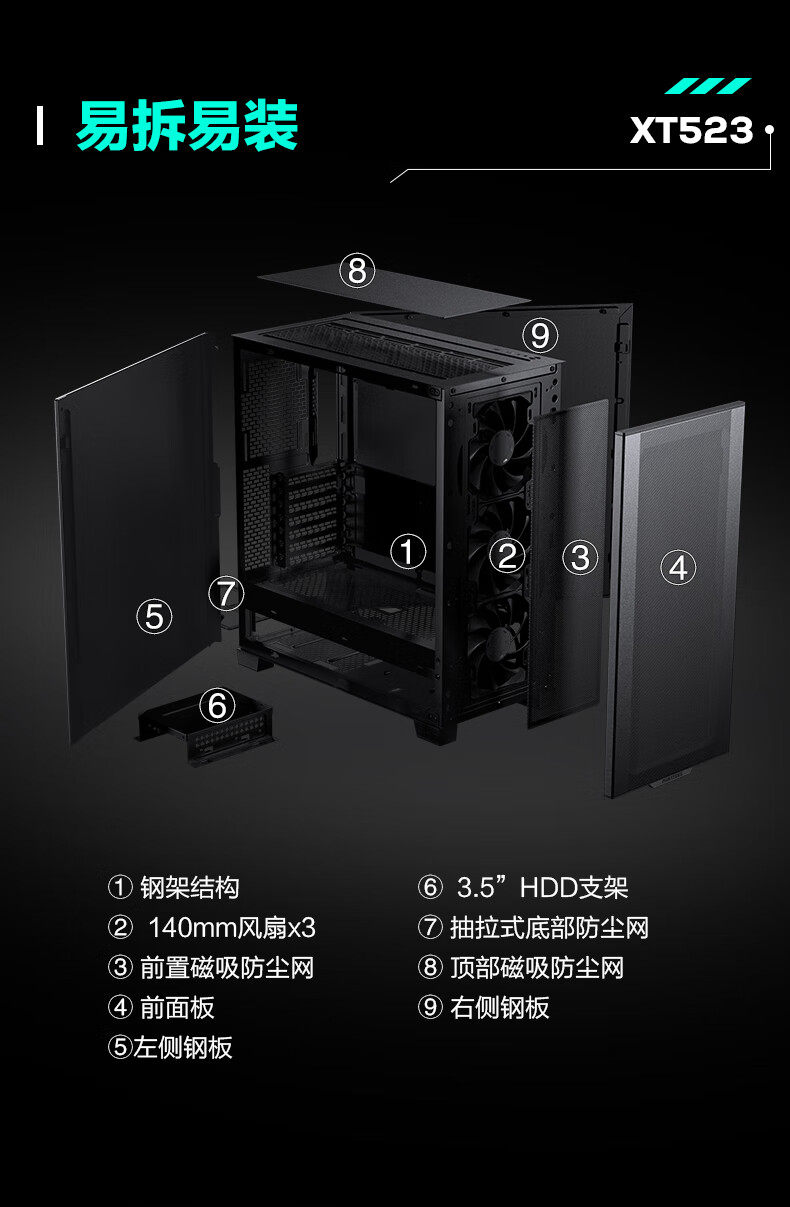 易拆易装

XT523

⑧
⑨
①
②
③
④
⑤
⑦
⑥

① 钢架结构
② 140mm风扇x3
③ 前置磁吸防尘网
④ 前面板
⑤左侧钢板

⑥ 3.5”HDD支架
⑦ 抽拉式底部防尘网
⑧ 顶部磁吸防尘网
⑨ 右侧钢板