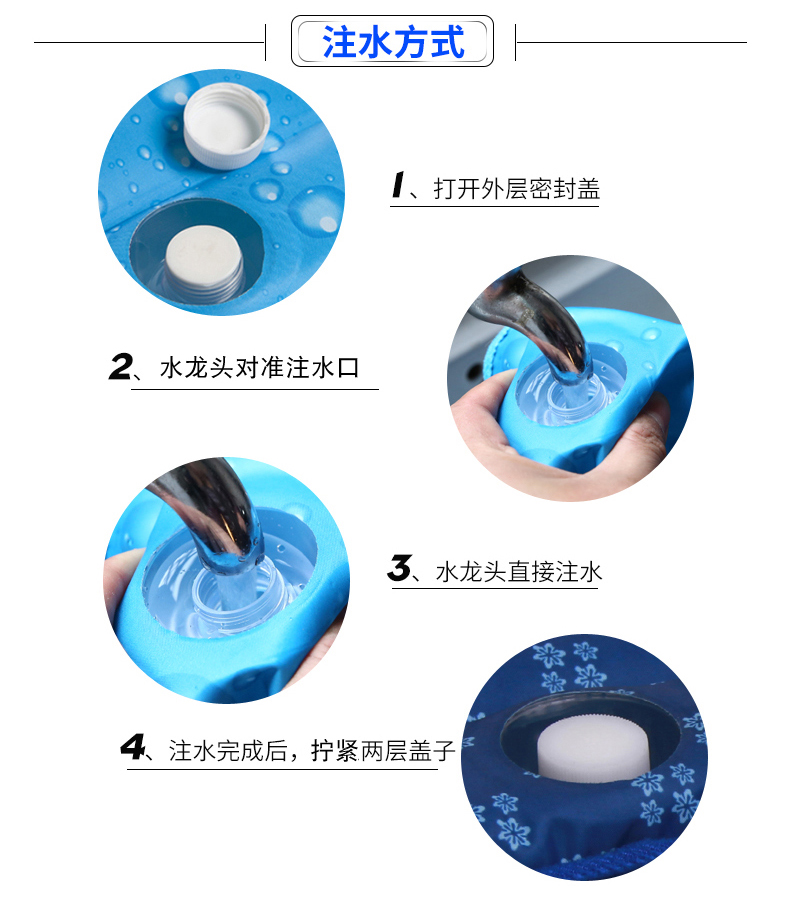 注水方式

1、打开外层密封盖

2、水龙头对准注水口

3、水龙头直接注水

4、注水完成后，拧紧两层盖子