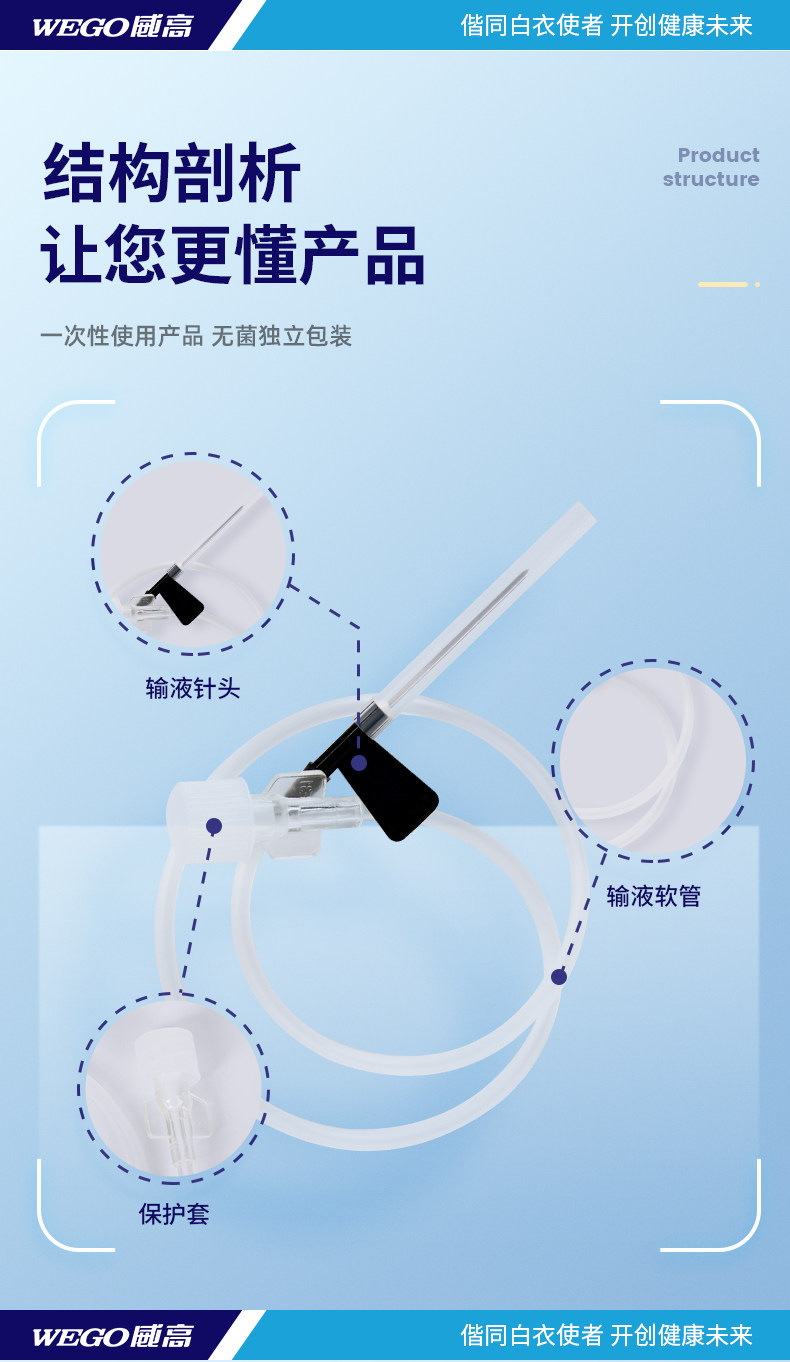 WEGO威高

偕同白衣使者 开创健康未来

结构剖析
让您更懂产品

Product structure

一次性使用产品 无菌独立包装

输液针头

输液软管

保护套

WEGO威高

偕同白衣使者 开创健康未来