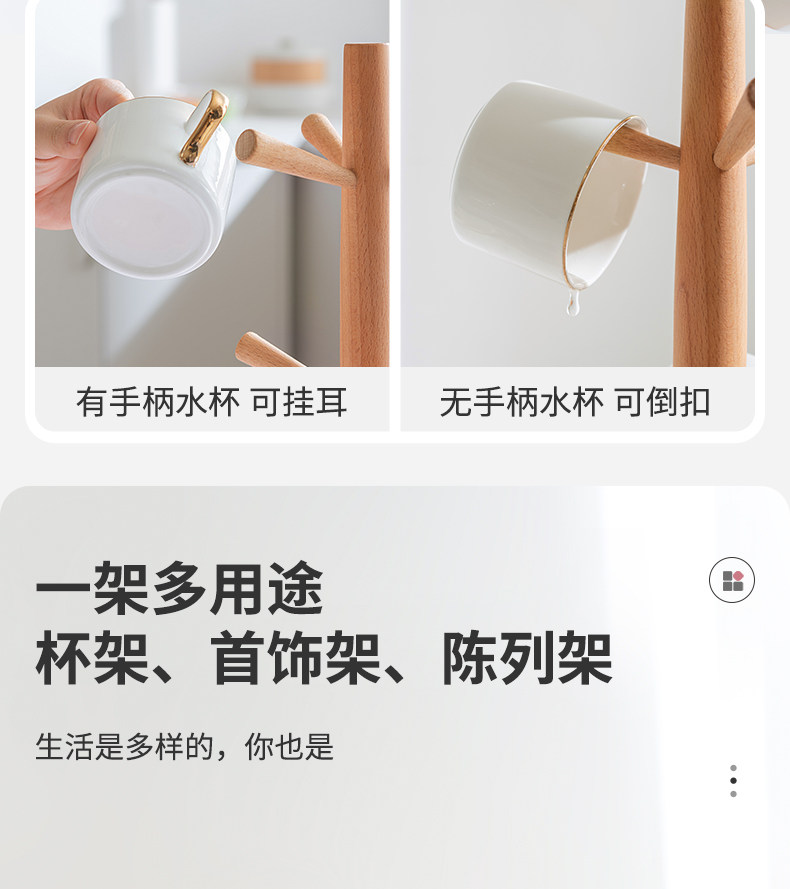 有手柄水杯 可挂耳

无手柄水杯 可倒扣

一架多用途
杯架、首饰架、陈列架

生活是多样的，你也是