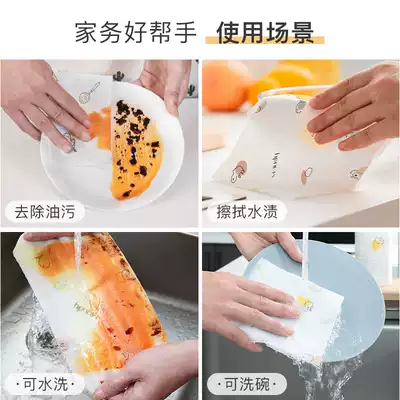 家务好帮手 使用场景

去除油污

擦拭水渍

·可水洗·

·可洗碗·