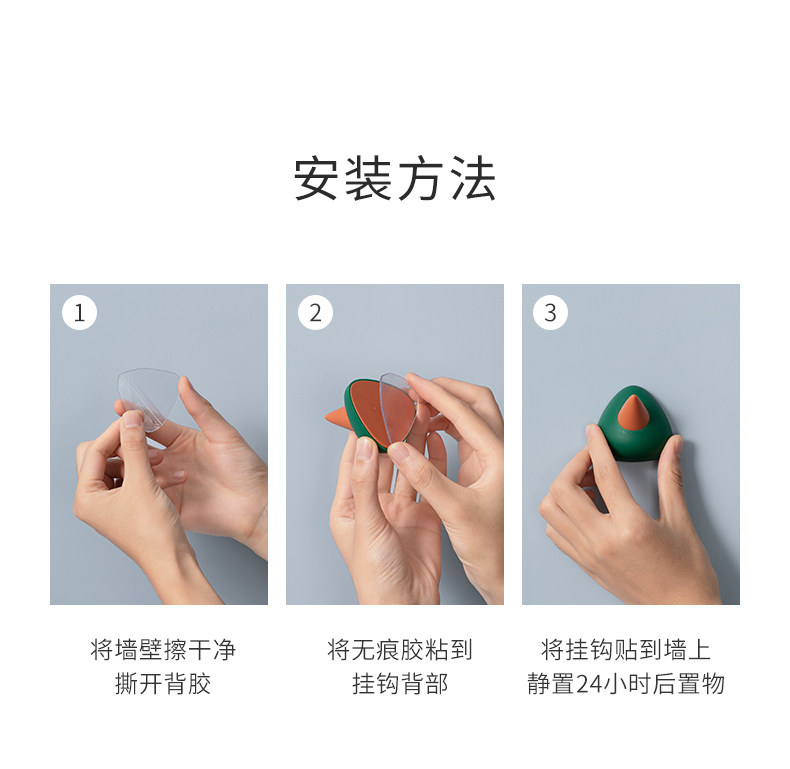 安装方法

1

将墙壁擦干净
撕开背胶

2

将无痕胶粘到
挂钩背部

3

将挂钩贴到墙上
静置24小时后置物