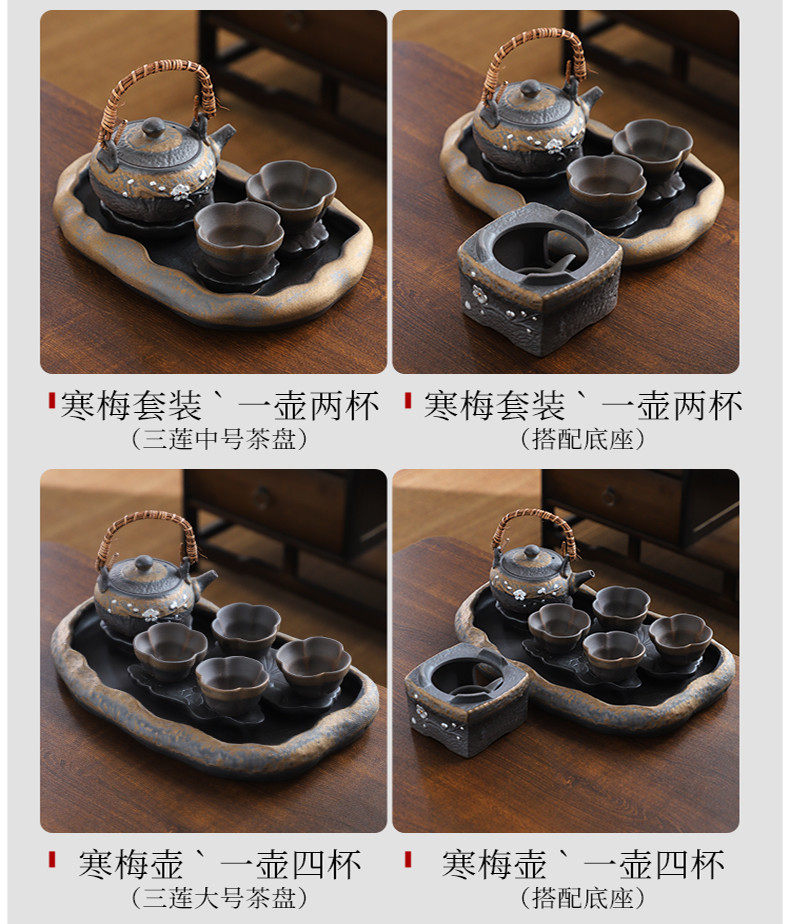 寒梅套装`一壶两杯
（三莲中号茶盘）

寒梅套装`一壶两杯
（搭配底座）

寒梅壶`一壶四杯
（三莲大号茶盘）

寒梅壶`一壶四杯
（搭配底座）