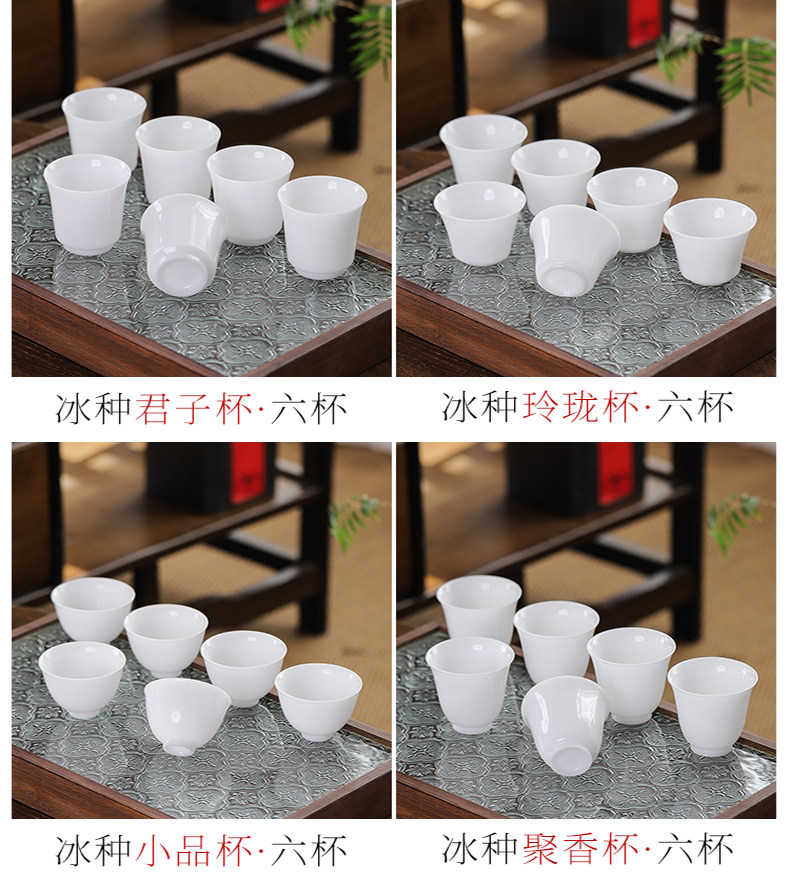 冰种君子杯·六杯

冰种玲珑杯·六杯

冰种小品杯·六杯

冰种聚香杯·六杯