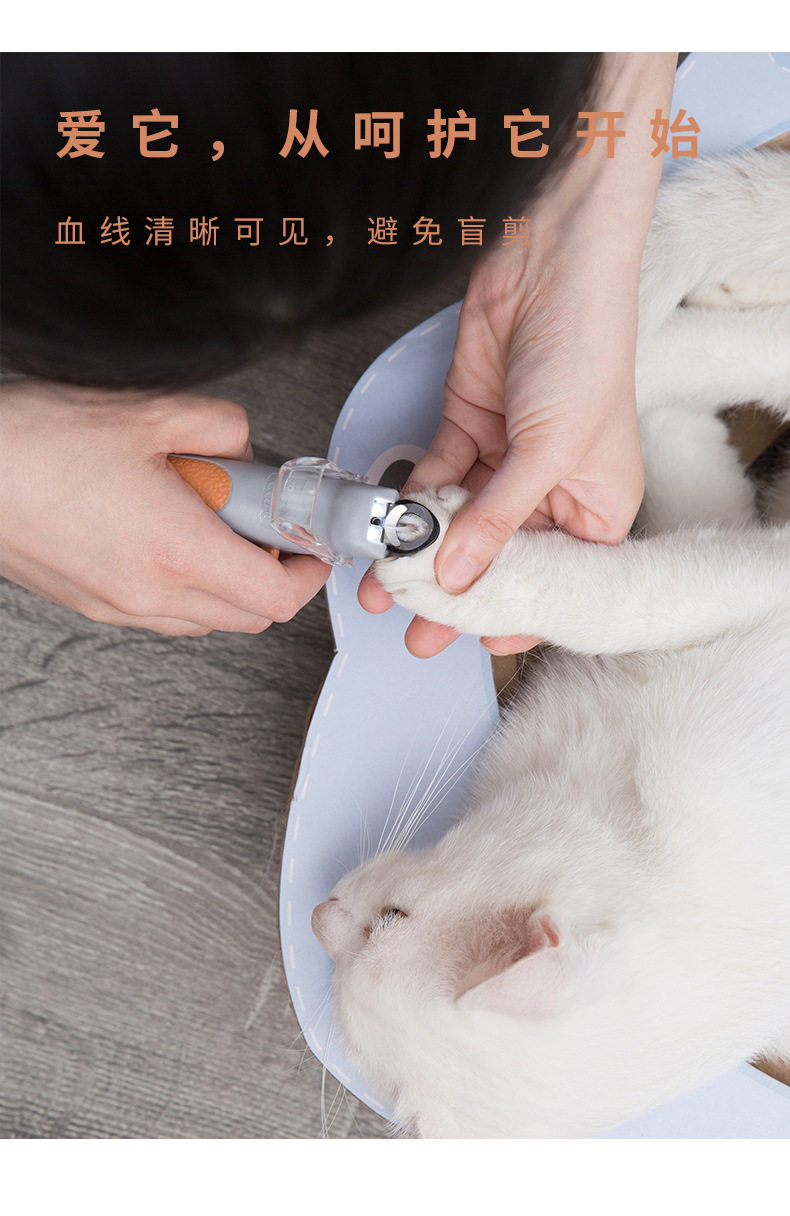 爱它，从呵护它开始

血线清晰可见，避免盲剪