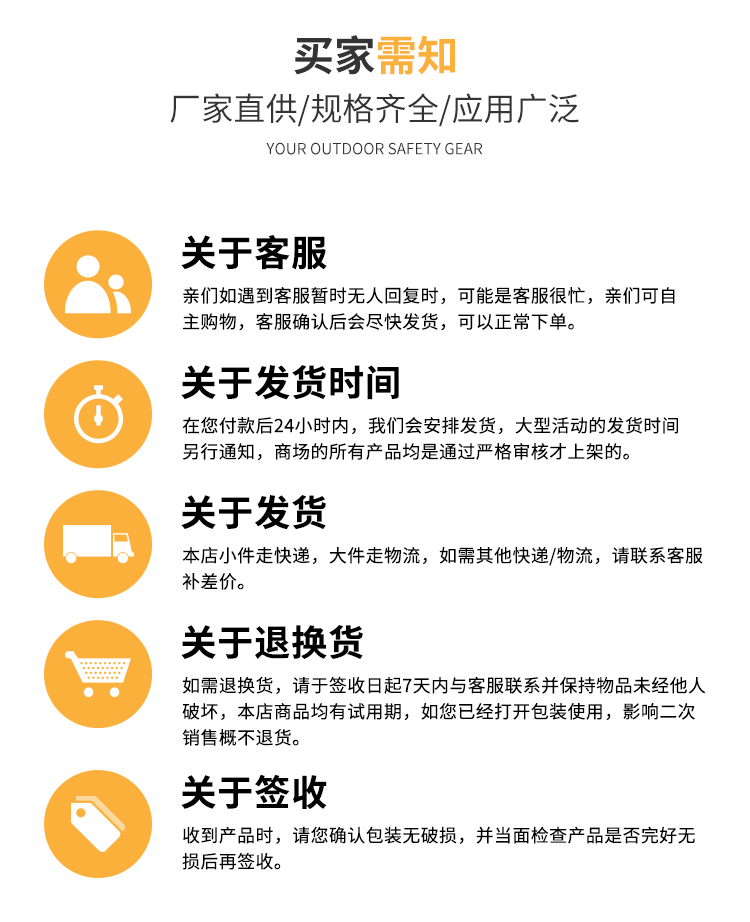 买家需知

厂家直供/规格齐全/应用广泛

YOUR OUTDOOR SAFETY GEAR

关于客服

亲们如遇到客服暂时无人回复时，可能是客服很忙，亲们可自主购物，客服确认后会尽快发货，可以正常下单。

关于发货时间

在您付款后24小时内，我们会安排发货，大型活动的发货时间另行通知，商场的所有产品均是通过严格审核才上架的。

关于发货

本店小件走快递，大件走物流，如需其他快递/物流，请联系客服补差价。

关于退换货

如需退换货，请于签收日起7天内与客服联系并保持物品未经他人破坏，本店商品均有试用期，如您已经打开包装使用，影响二次销售概不退货。

关于签收

收到产品时，请您确认包装无破损，并当面检查产品是否完好无损后再签收。