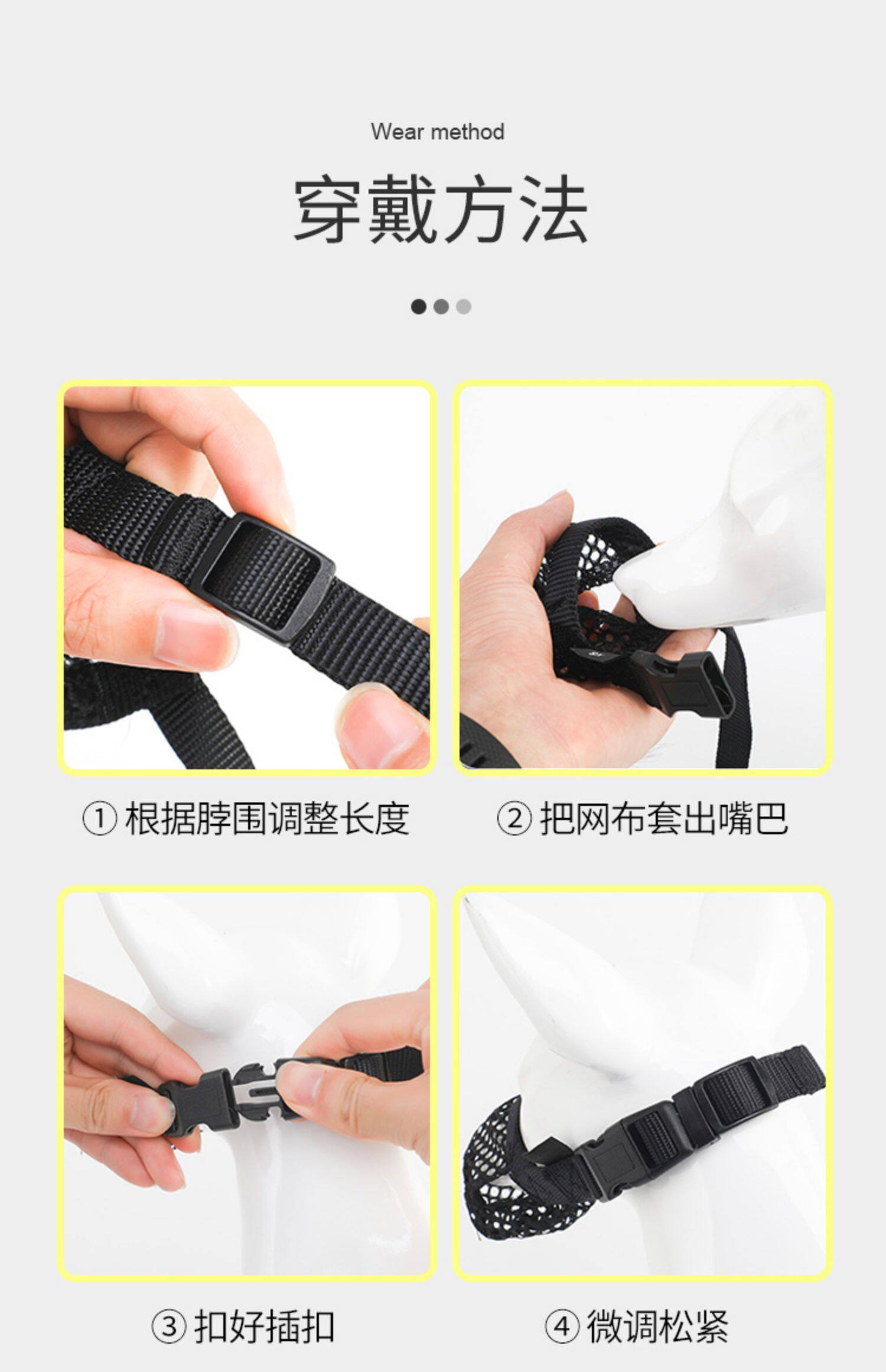 Wear method

穿戴方法

① 根据脖围调整长度

② 把网布套出嘴巴

③ 扣好插扣

④ 微调松紧