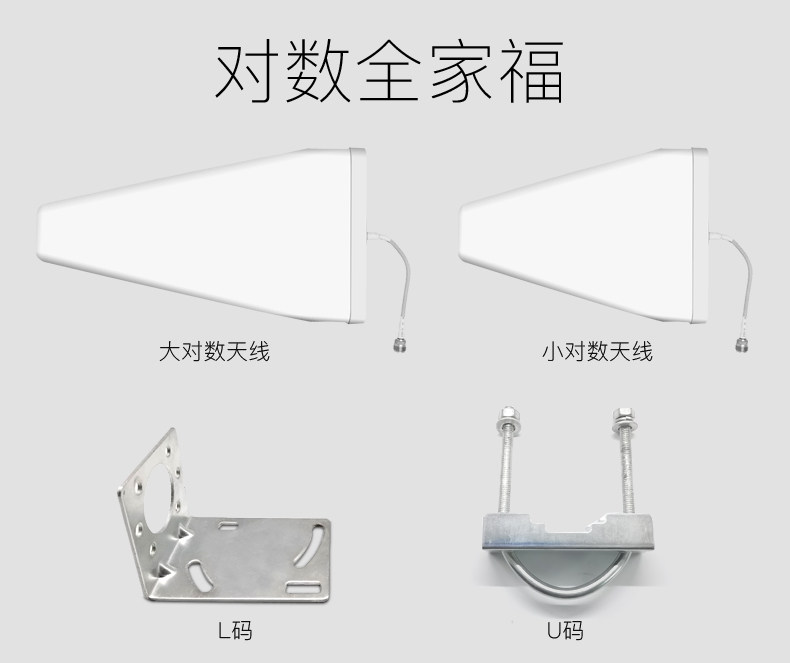 对数全家福

大对数天线

小对数天线

L码

U码