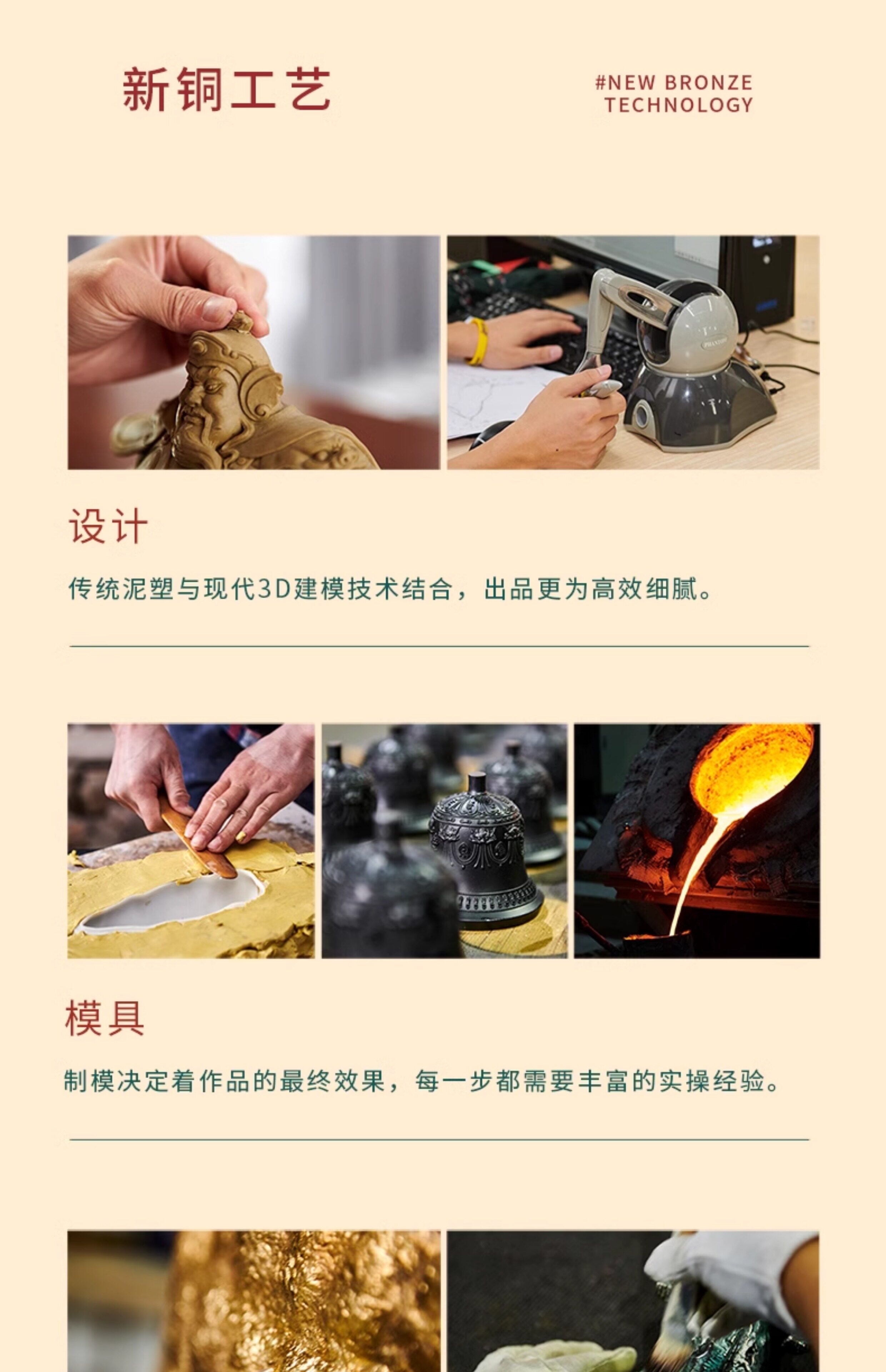 新铜工艺

#NEW BRONZE TECHNOLOGY

设计

传统泥塑与现代3D建模技术结合，出品更为高效细腻。

模具

制模决定着作品的最终效果，每一步都需要丰富的实操经验。