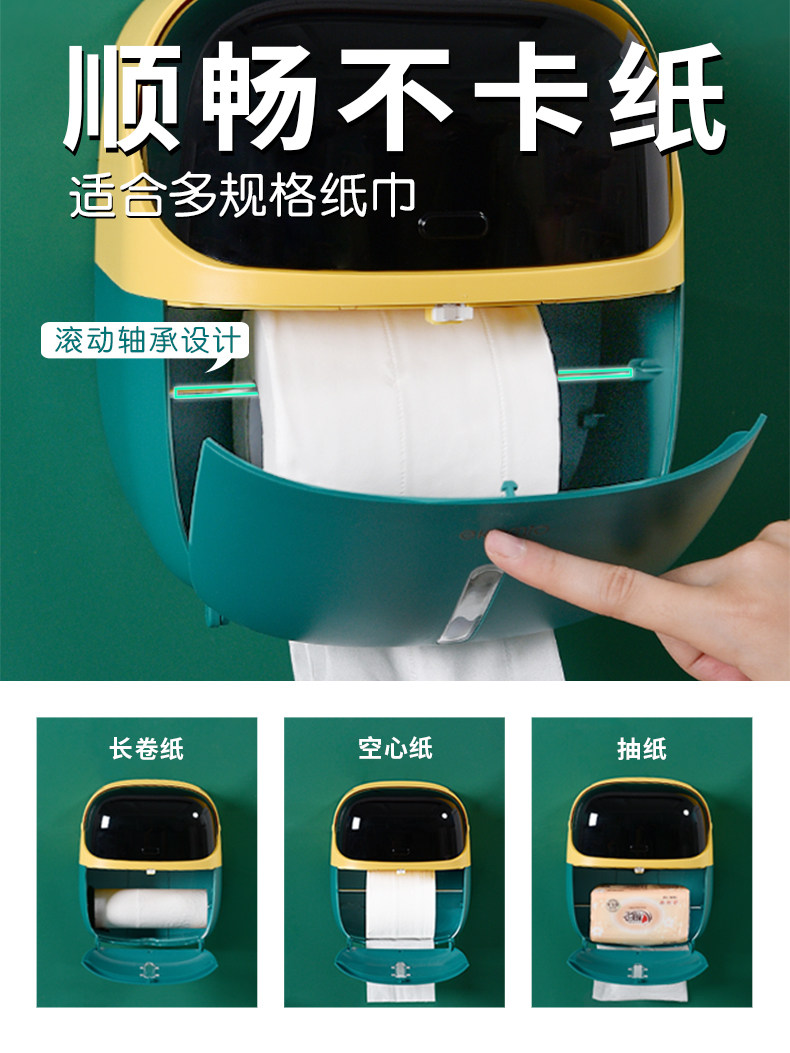 顺畅不卡纸
适合多规格纸巾

滚动轴承设计

长卷纸

空心纸

抽纸