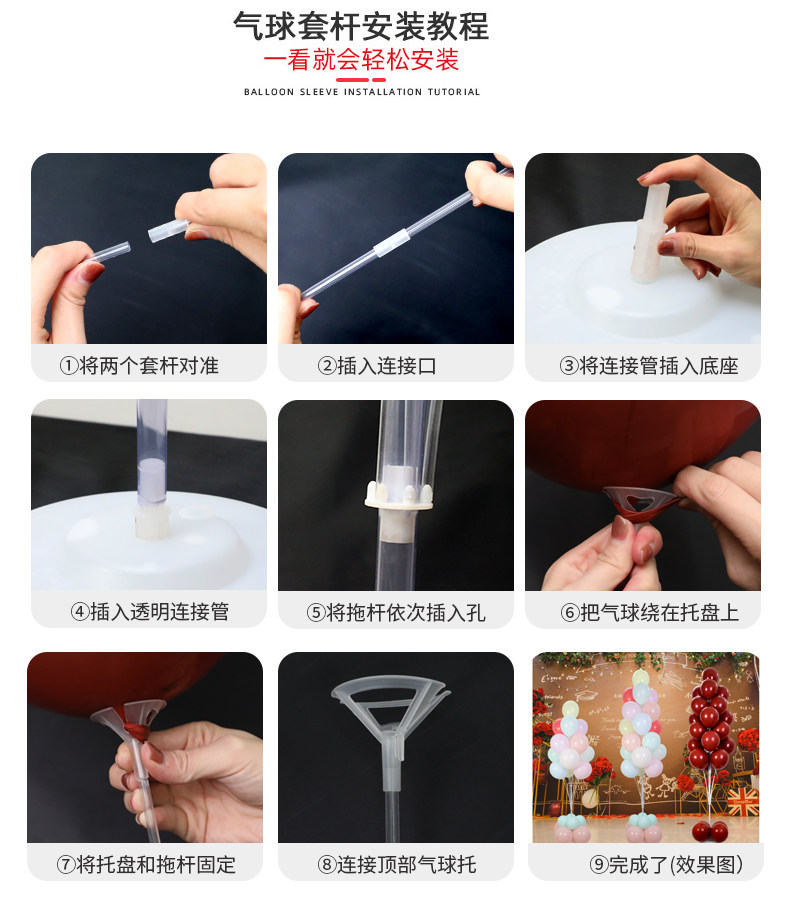 气球套杆安装教程
一看就会轻松安装
BALLOON SLEEVE INSTALLATION TUTORIAL

①将两个套杆对准

②插入连接口

③将连接管插入底座

④插入透明连接管

⑤将拖杆依次插入孔

⑥把气球绕在托盘上

⑦将托盘和拖杆固定

⑧连接顶部气球托

⑨完成了(效果图)