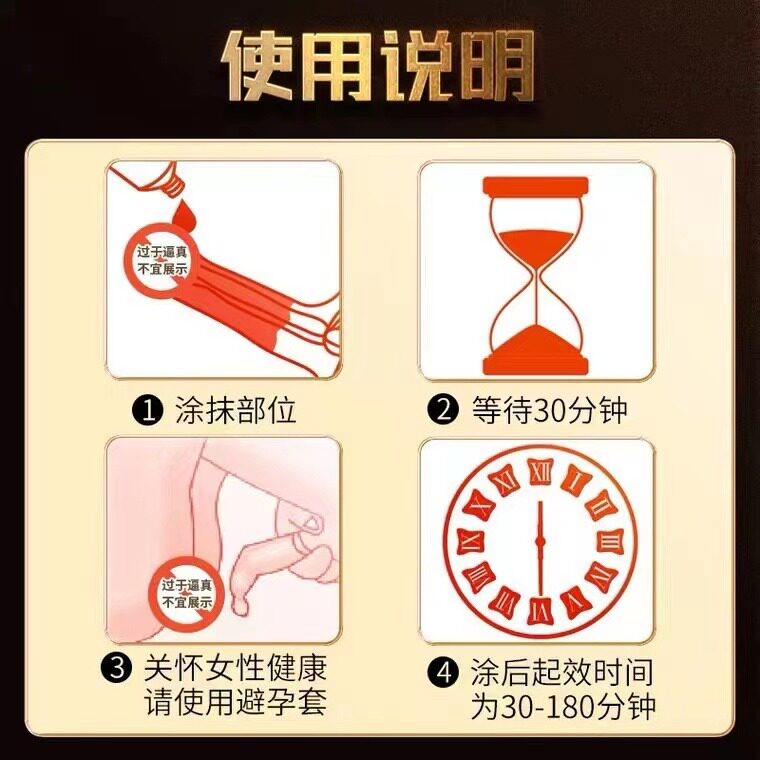 使用说明

过于逼真
不宜展示

❶ 涂抹部位

❷ 等待30分钟

过于逼真
不宜展示

❸ 关怀女性健康
请使用避孕套

XII I II III IIII V VI VII VIII IX X XI

❹ 涂后起效时间
为30-180分钟