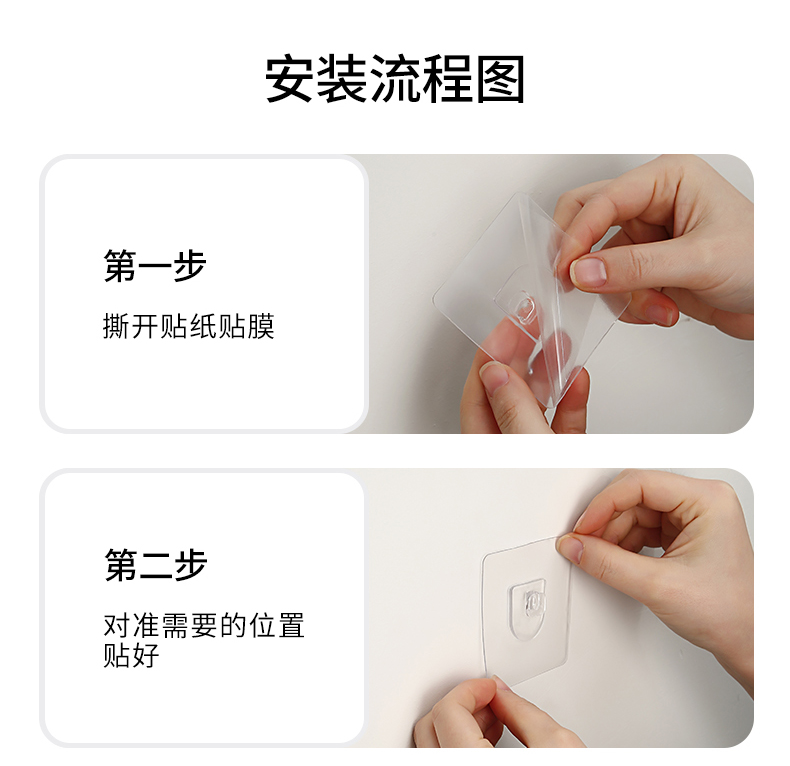 安装流程图

第一步

撕开贴纸贴膜

第二步

对准需要的位置贴好