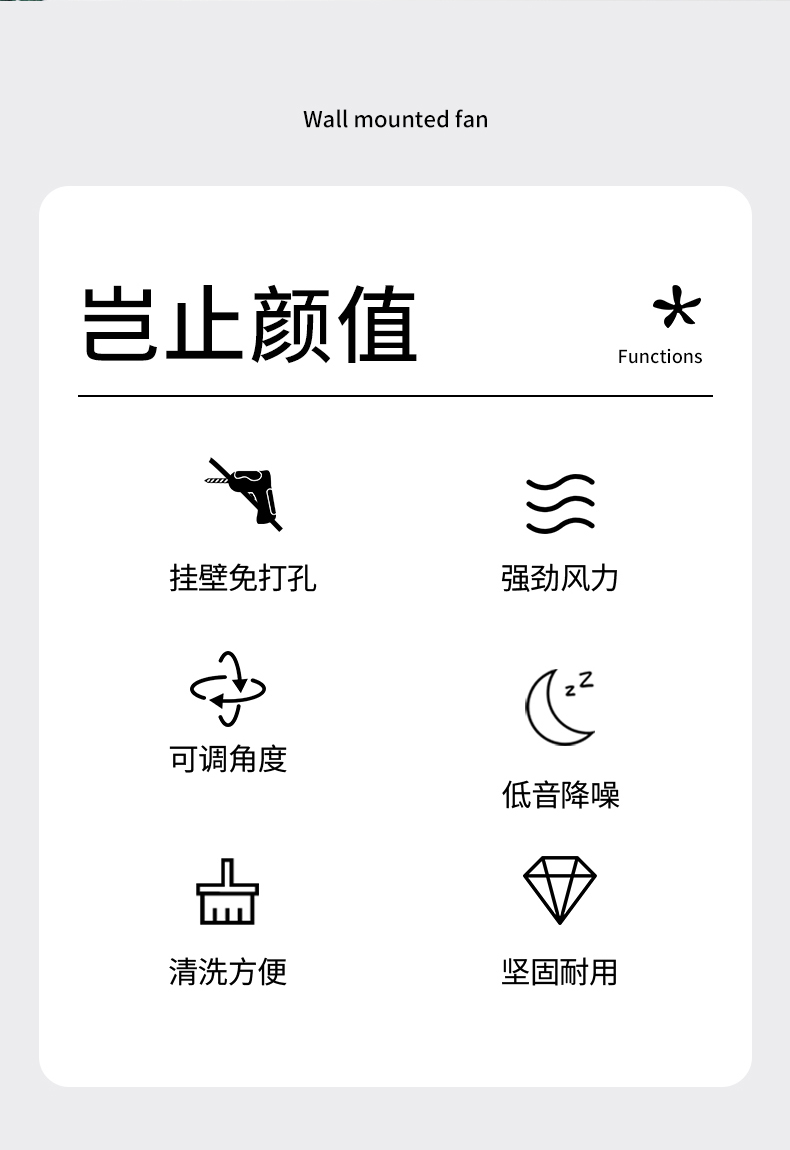 Wall mounted fan

岂止颜值

Functions

挂壁免打孔

强劲风力

可调角度

低音降噪

清洗方便

坚固耐用