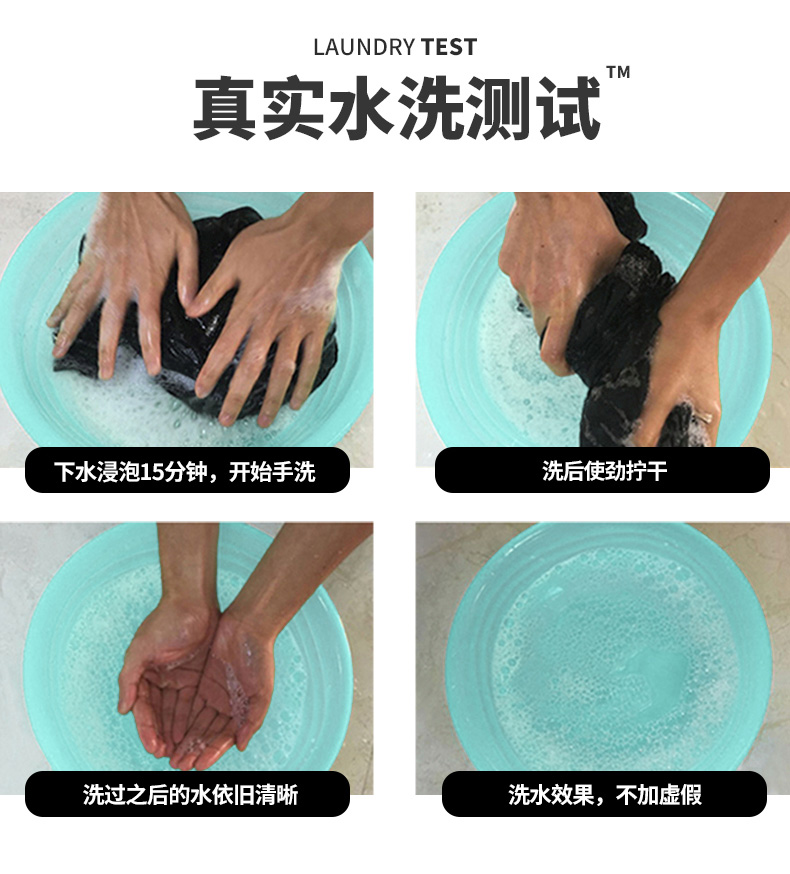 LAUNDRY TEST

真实水洗测试™

下水浸泡15分钟，开始手洗

洗后使劲拧干

洗过之后的水依旧清晰

洗水效果，不加虚假