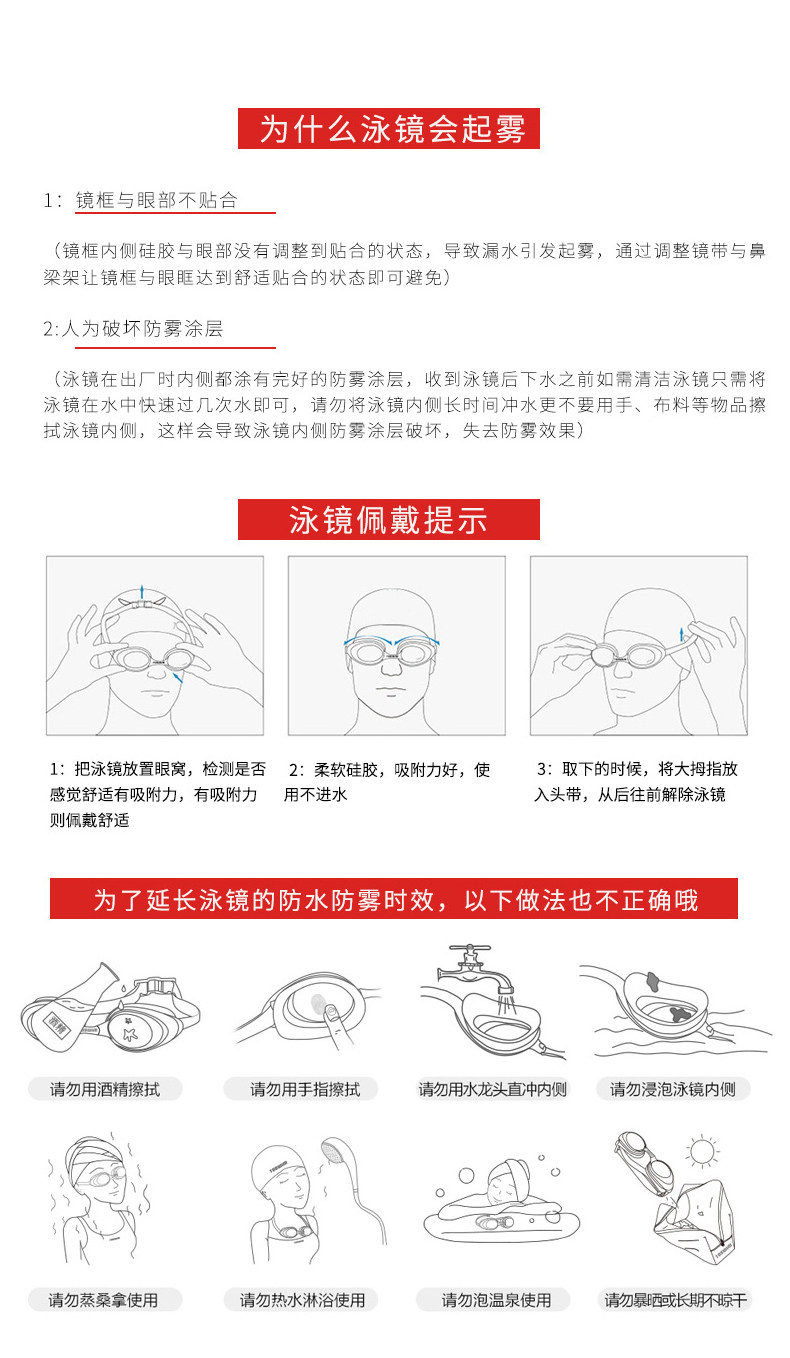 为什么泳镜会起雾

1：镜框与眼部不贴合

（镜框内侧硅胶与眼部没有调整到贴合的状态，导致漏水引发起雾，通过调整镜带与鼻梁架让镜框与眼眶达到舒适贴合的状态即可避免）

2:人为破坏防雾涂层

（泳镜在出厂时内侧都涂有完好的防雾涂层，收到泳镜后下水之前如需清洁泳镜只需将泳镜在水中快速过几次水即可，请勿将泳镜内侧长时间冲水更不要用手、布料等物品擦拭泳镜内侧，这样会导致泳镜内侧防雾涂层破坏，失去防雾效果）

泳镜佩戴提示

1：把泳镜放置眼窝，检测是否感觉舒适有吸附力，有吸附力则佩戴舒适

2：柔软硅胶，吸附力好，使用不进水

3：取下的时候，将大拇指放入头带，从后往前解除泳镜

为了延长泳镜的防水防雾时效，以下做法也不正确哦

酒精

请勿用酒精擦拭

请勿用手指擦拭

请勿用水龙头直冲内侧

请勿浸泡泳镜内侧

请勿蒸桑拿使用

请勿热水淋浴使用

请勿泡温泉使用

请勿暴晒或长期不晾干