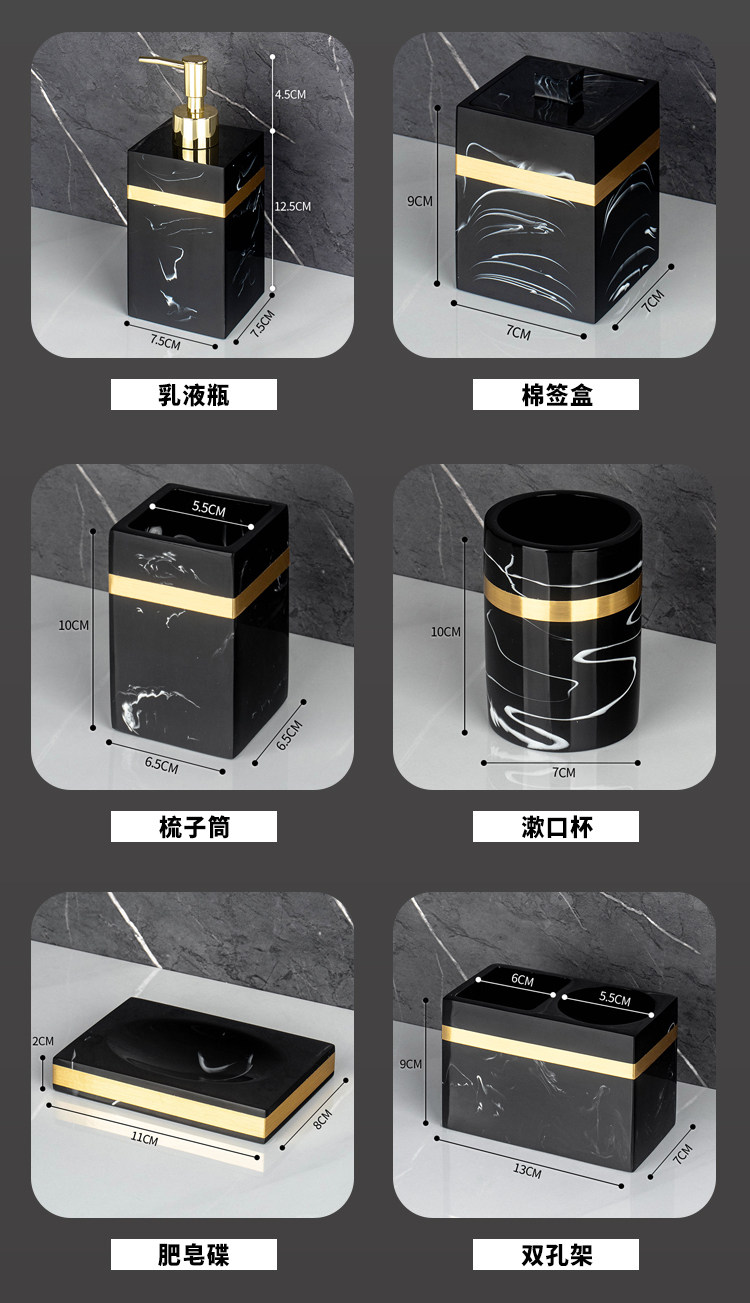 4.5CM
12.5CM
7.5CM
7.5CM

乳液瓶

9CM
7CM
7CM

棉签盒

5.5CM
10CM
6.5CM
6.5CM

梳子筒

10CM
7CM

漱口杯

2CM
11CM
8CM

肥皂碟

6CM
5.5CM
9CM
13CM
7CM

双孔架