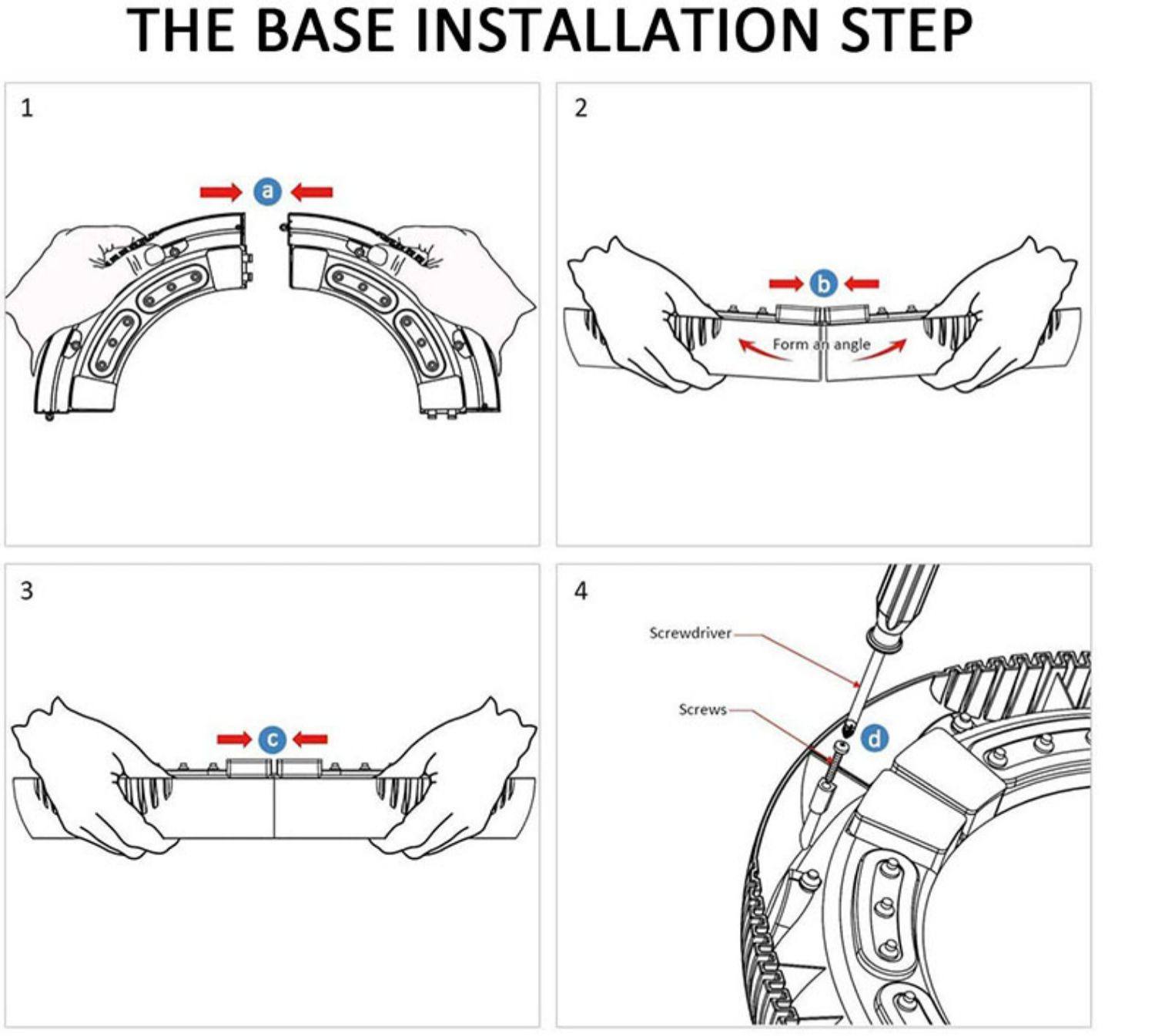 THE BASE INSTALLATION STEP

1

a

2

b

Form an angle

3

c

4

Screwdriver

Screws

d