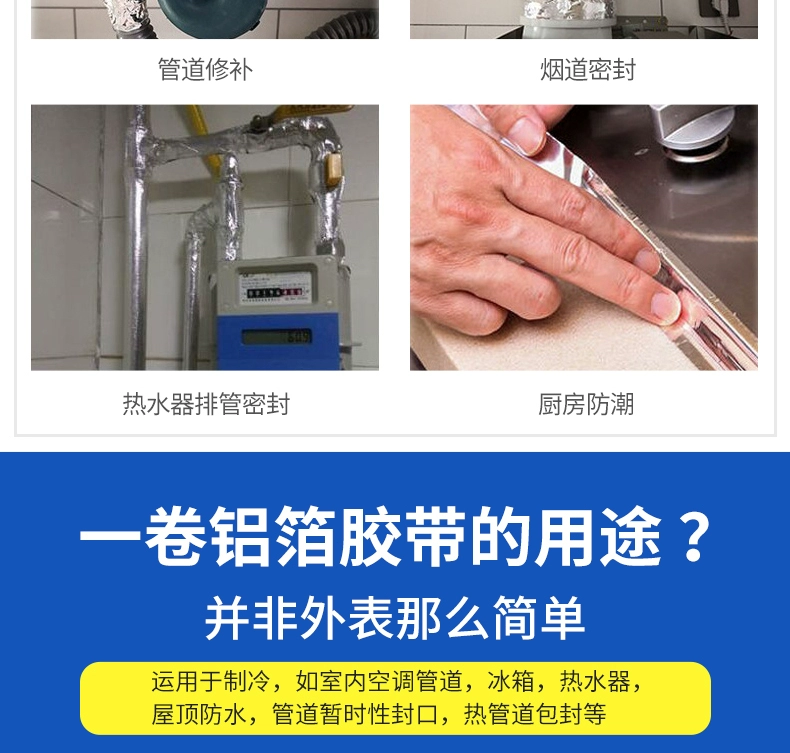 管道修补

烟道密封

热水器排管密封

厨房防潮

一卷铝箔胶带的用途？

并非外表那么简单

运用于制冷，如室内空调管道，冰箱，热水器，屋顶防水，管道暂时性封口，热管道包封等