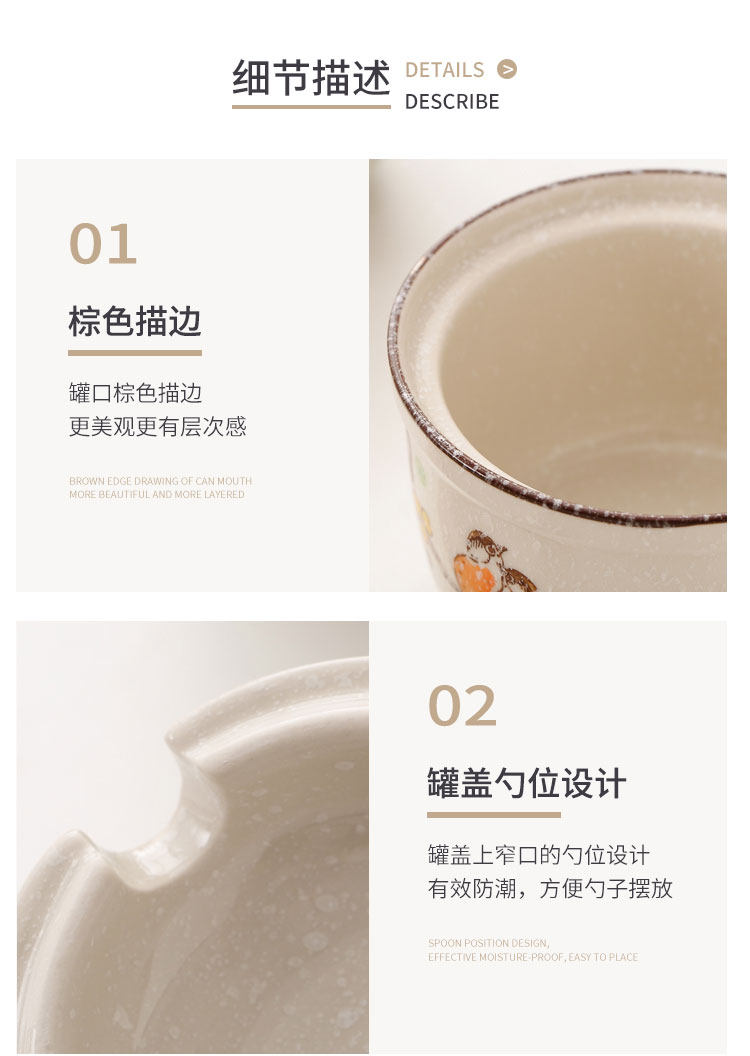 细节描述 DETAILS DESCRIBE

01

棕色描边

罐口棕色描边
更美观更有层次感

BROWN EDGE DRAWING OF CAN MOUTH
MORE BEAUTIFUL AND MORE LAYERED

02

罐盖勺位设计

罐盖上窄口的勺位设计
有效防潮，方便勺子摆放

SPOON POSITION DESIGN,
EFFECTIVE MOISTURE-PROOF, EASY TO PLACE