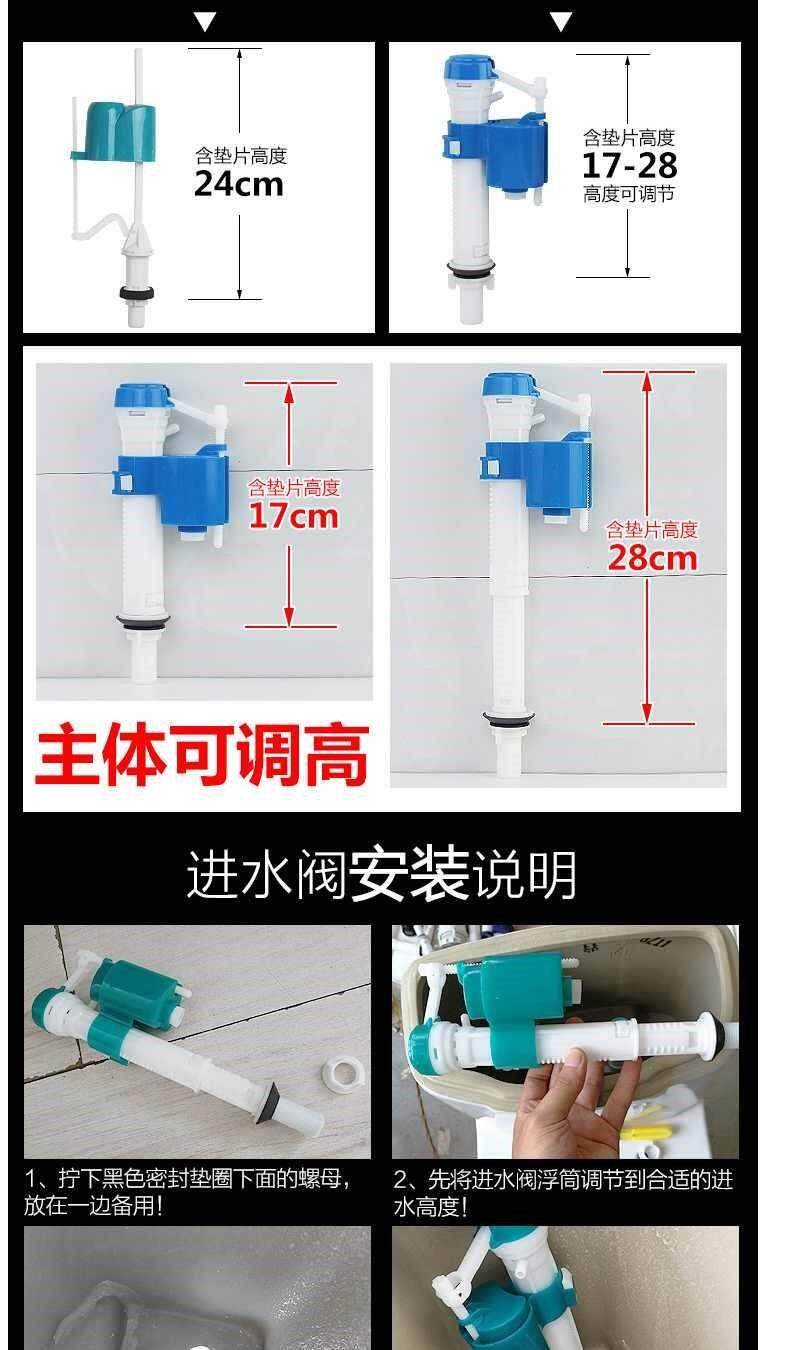 含垫片高度
24cm

含垫片高度
17-28
高度可调节

含垫片高度
17cm

含垫片高度
28cm

主体可调高

进水阀安装说明

1、拧下黑色密封垫圈下面的螺母，放在一边备用！

2、先将进水阀浮筒调节到合适的进水高度！