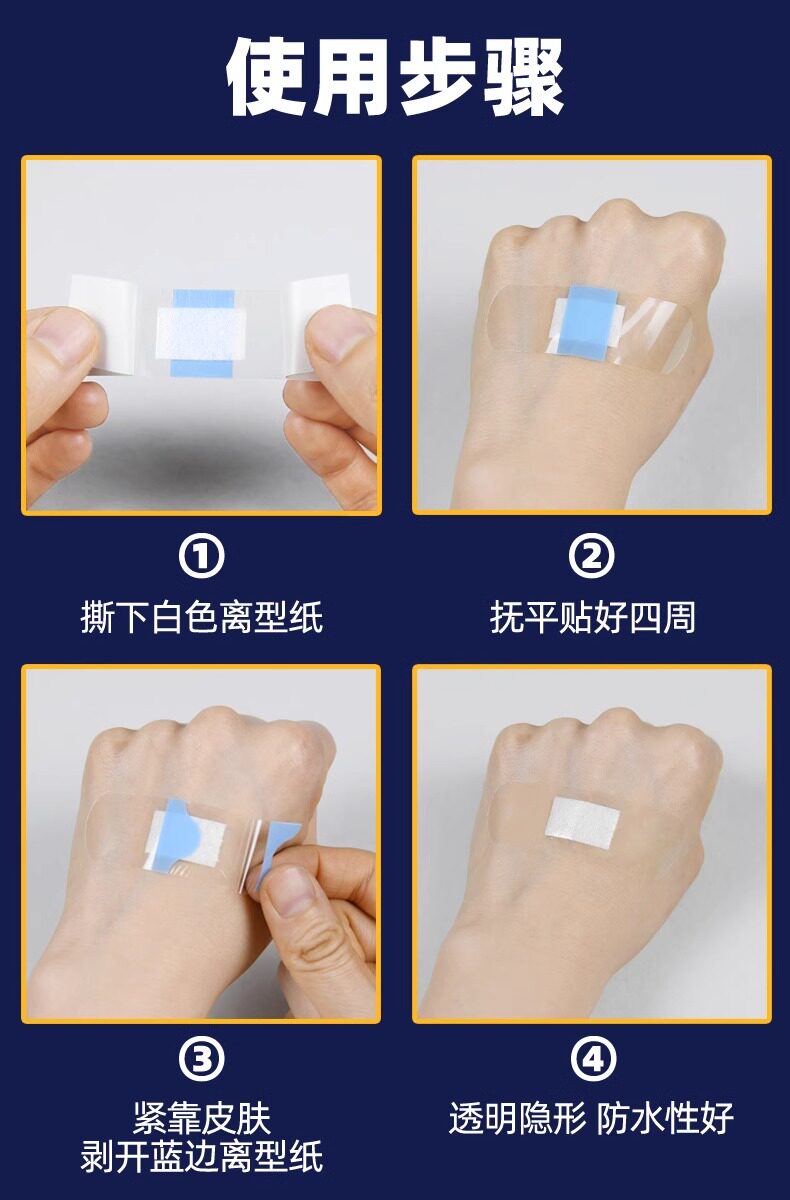 使用步骤

①
撕下白色离型纸

②
抚平贴好四周

③
紧靠皮肤
剥开蓝边离型纸

④
透明隐形 防水性好