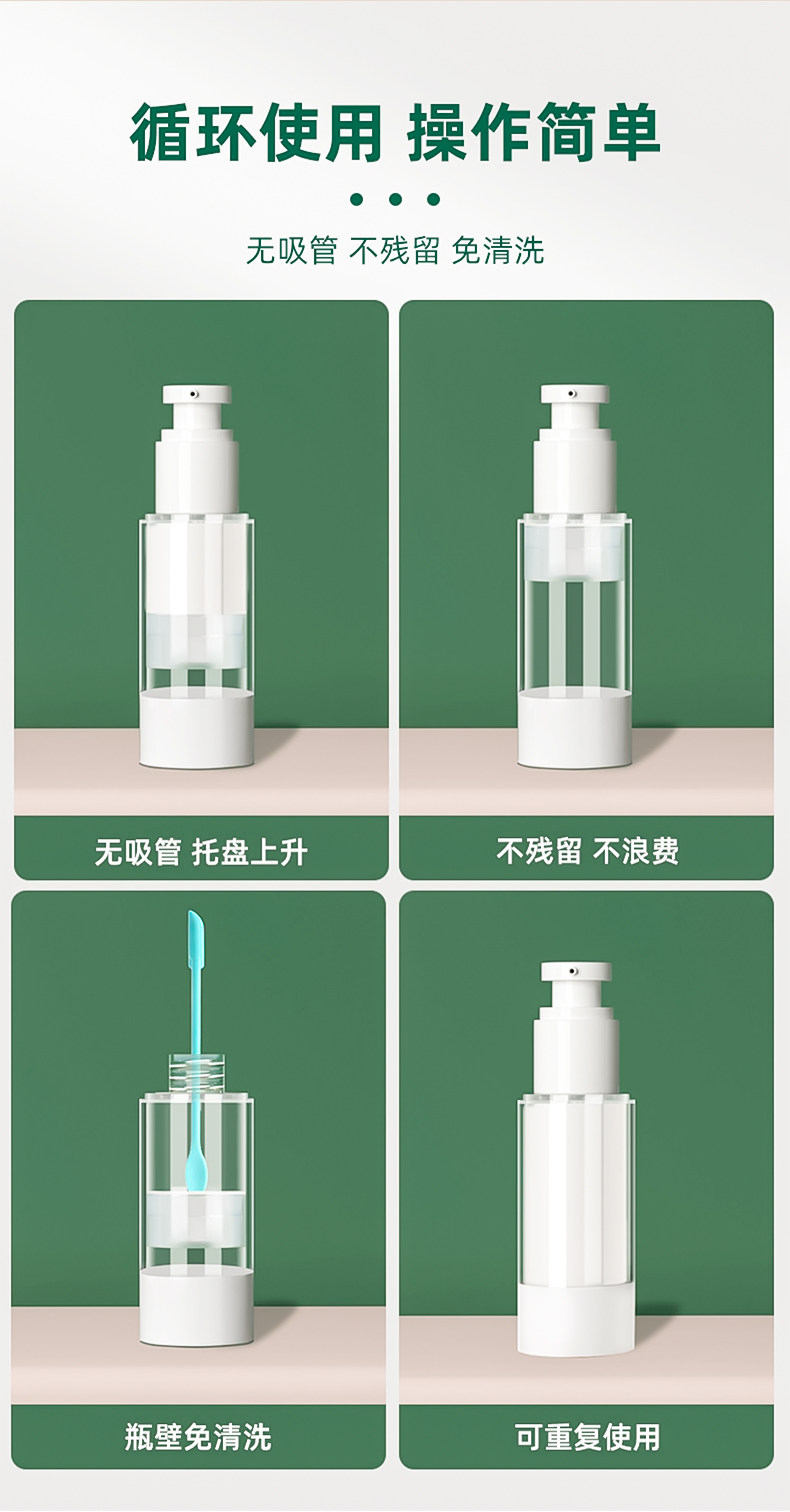 循环使用 操作简单

无吸管 不残留 免清洗

无吸管 托盘上升

不残留 不浪费

瓶壁免清洗

可重复使用