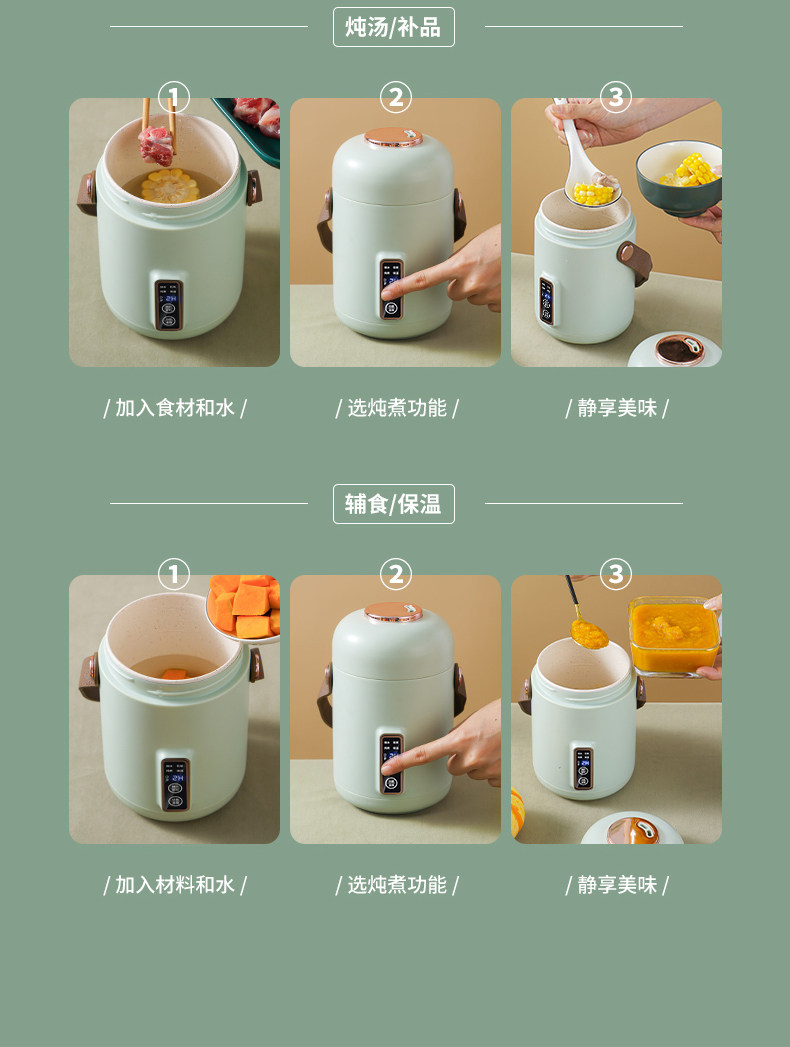 炖汤/补品

①

②

③

/ 加入食材和水 /

/ 选炖煮功能 /

/ 静享美味 /

辅食/保温

①

②

③

/ 加入材料和水 /

/ 选炖煮功能 /

/ 静享美味 /