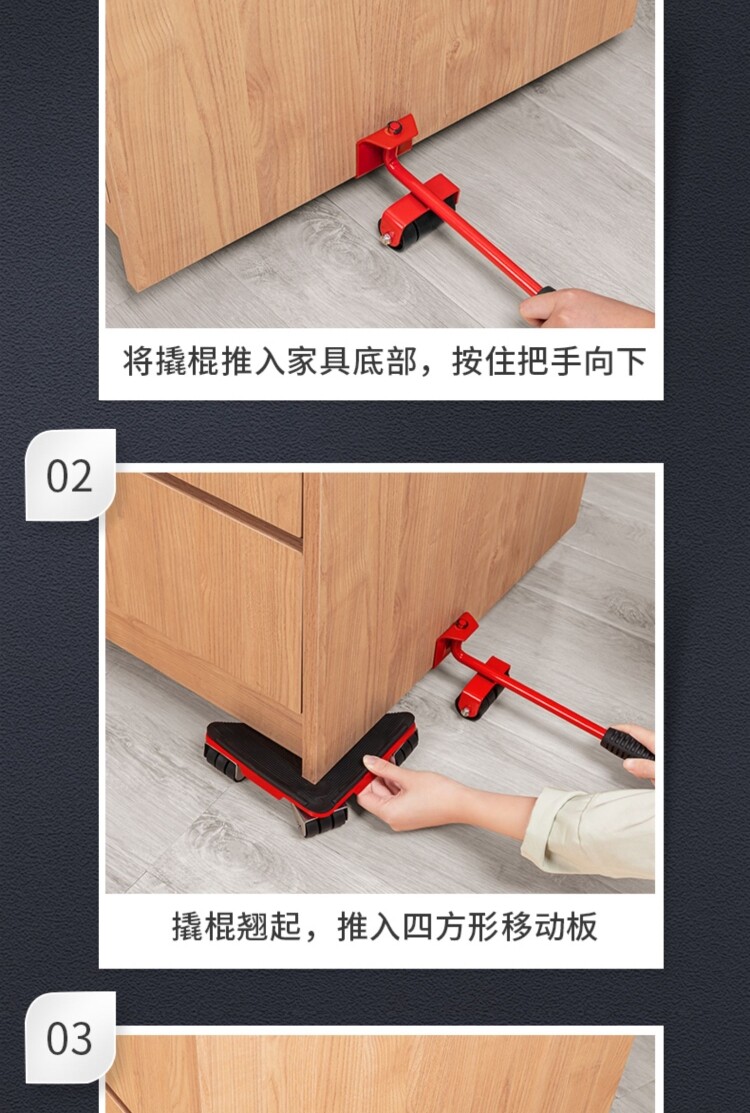 将撬棍推入家具底部，按住把手向下

02

撬棍翘起，推入四方形移动板

03