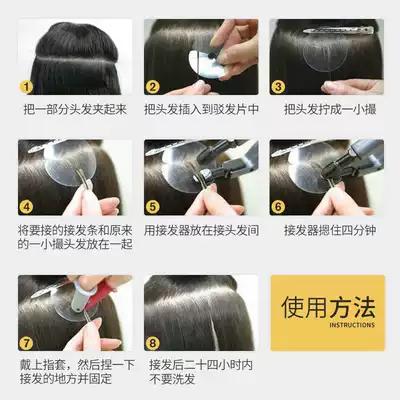 1
把一部分头发夹起来

2
把头发插入到驳发片中

3
把头发拧成一小撮

4
将要接的接发条和原来的一小撮头发放在一起

5
用接发器放在接头发间

6
接发器摁住四分钟

7
戴上指套，然后捏一下接发的地方并固定

8
接发后二十四小时内不要洗发

使用方法
INSTRUCTIONS