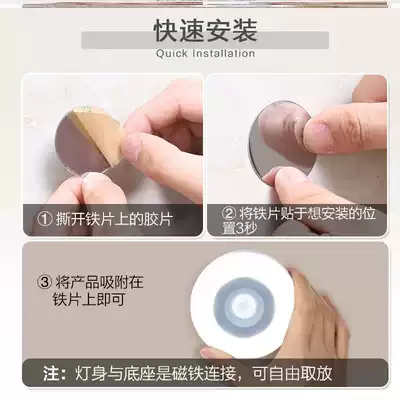 快速安装
Quick Installation

① 撕开铁片上的胶片

② 将铁片贴于想安装的位置3秒

③ 将产品吸附在铁片上即可

注：灯身与底座是磁铁连接，可自由取放