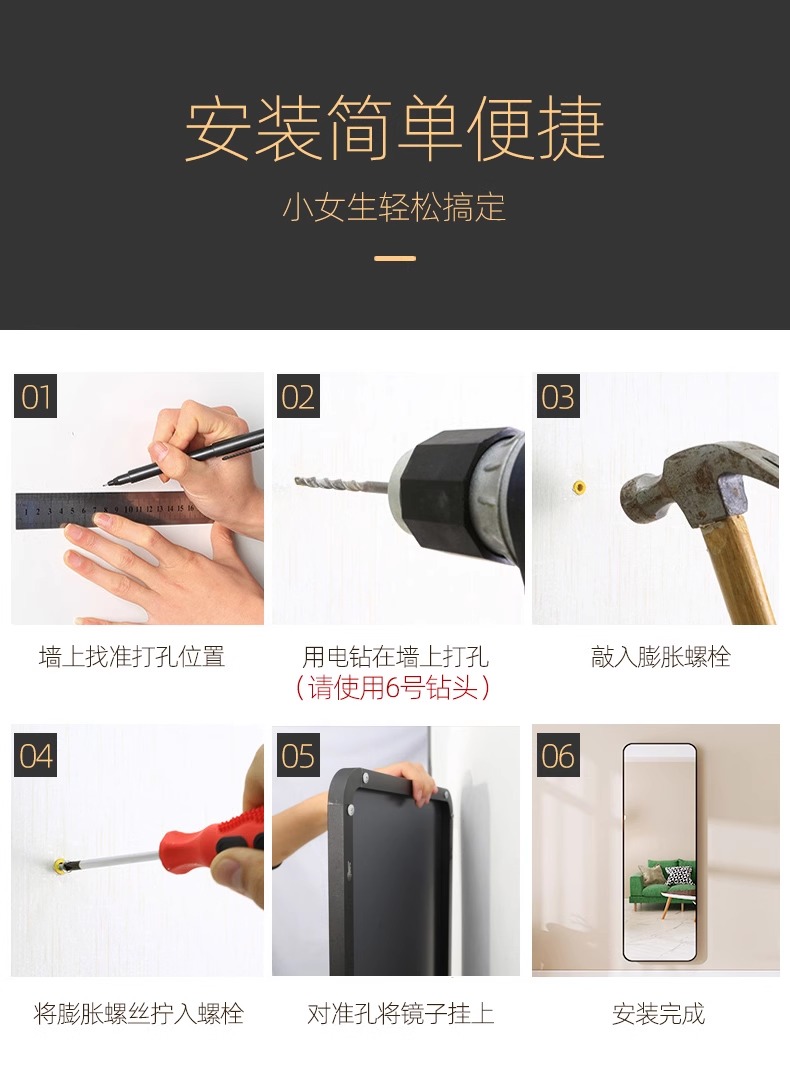 安装简单便捷

小女生轻松搞定

01

1 2 3 4 5 6 7 8 9 10 11 12 13 14 15 16

墙上找准打孔位置

02

用电钻在墙上打孔
（请使用6号钻头）

03

敲入膨胀螺栓

04

将膨胀螺丝拧入螺栓

05

对准孔将镜子挂上

06

安装完成