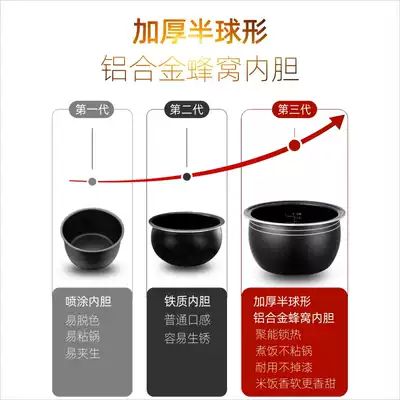 加厚半球形
铝合金蜂窝内胆

第一代

第二代

第三代

喷涂内胆
易脱色
易粘锅
易夹生

铁质内胆
普通口感
容易生锈

加厚半球形
铝合金蜂窝内胆
聚能锁热
煮饭不粘锅
耐用不掉漆
米饭香软更香甜