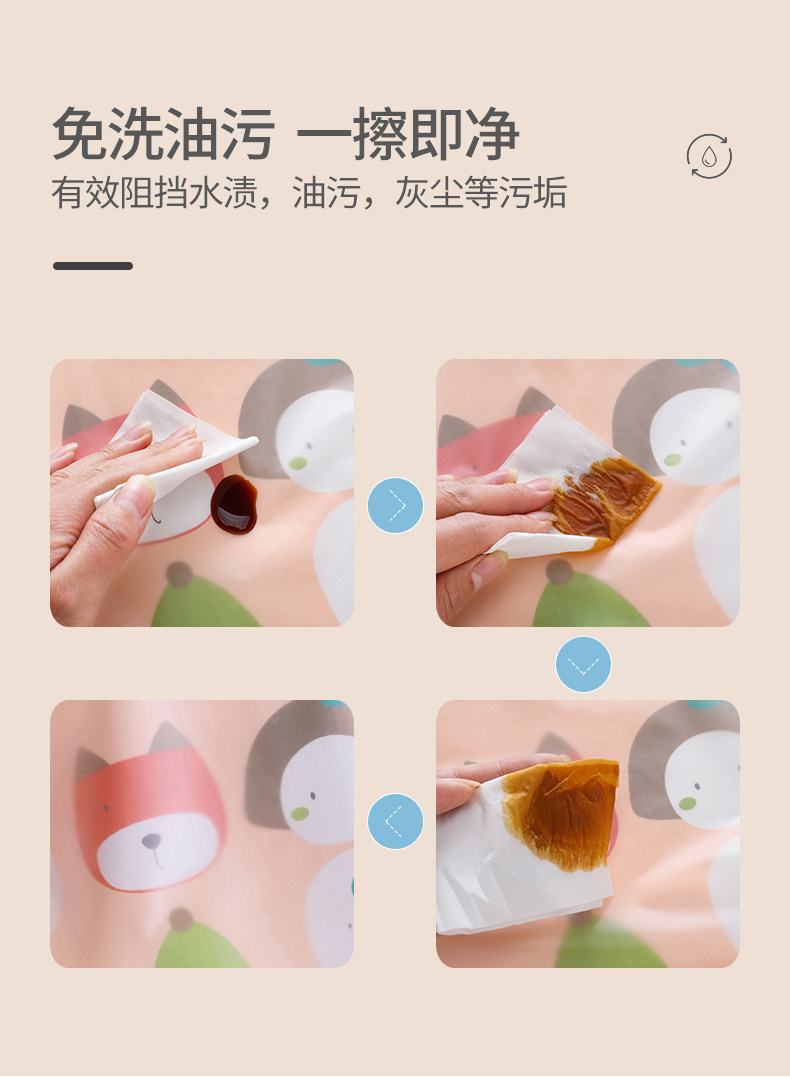 免洗油污 一擦即净
有效阻挡水渍，油污，灰尘等污垢