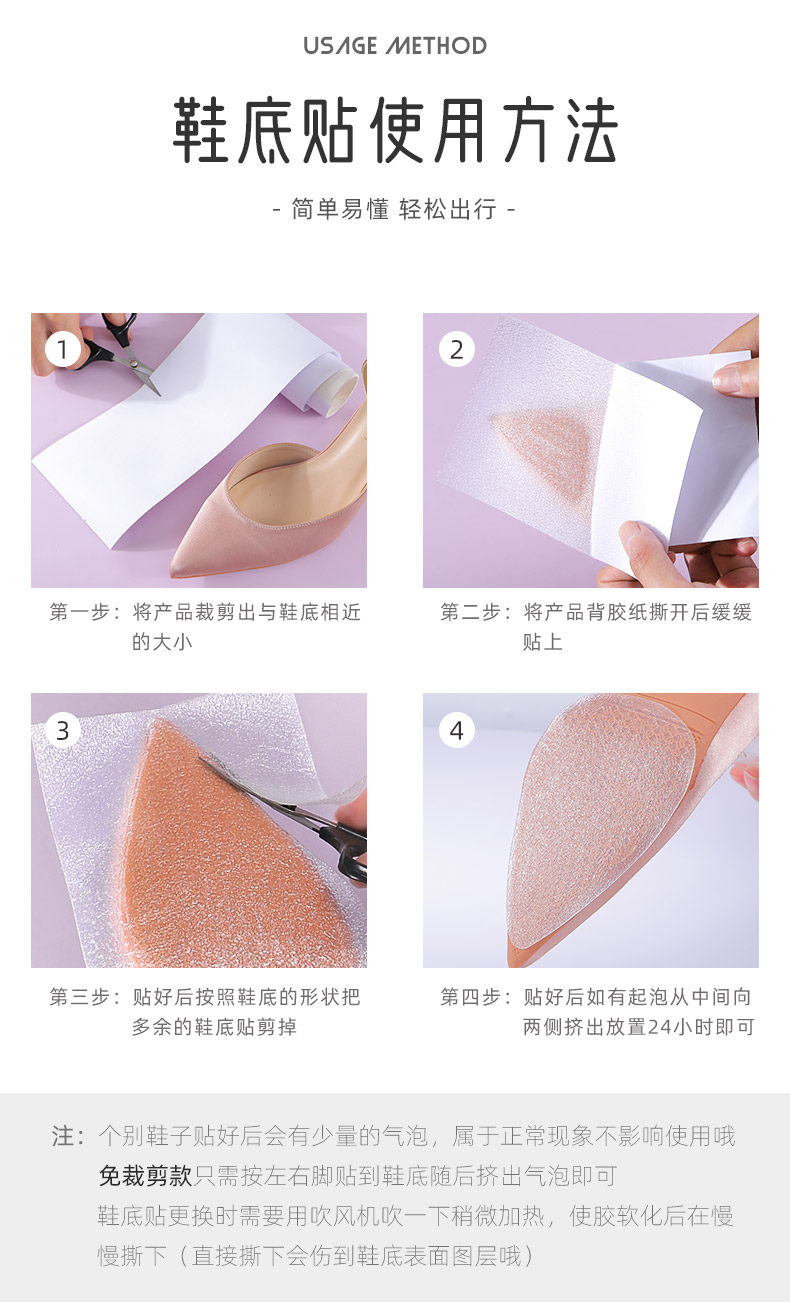 USAGE METHOD

鞋底贴使用方法

- 简单易懂 轻松出行 -

1

第一步：将产品裁剪出与鞋底相近的大小

2

第二步：将产品背胶纸撕开后缓缓贴上

3

第三步：贴好后按照鞋底的形状把多余的鞋底贴剪掉

4

第四步：贴好后如有起泡从中间向两侧挤出放置24小时即可

注：个别鞋子贴好后会有少量的气泡，属于正常现象不影响使用哦
免裁剪款只需按左右脚贴到鞋底随后挤出气泡即可
鞋底贴更换时需要用吹风机吹一下稍微加热，使胶软化后在慢慢撕下（直接撕下会伤到鞋底表面图层哦）