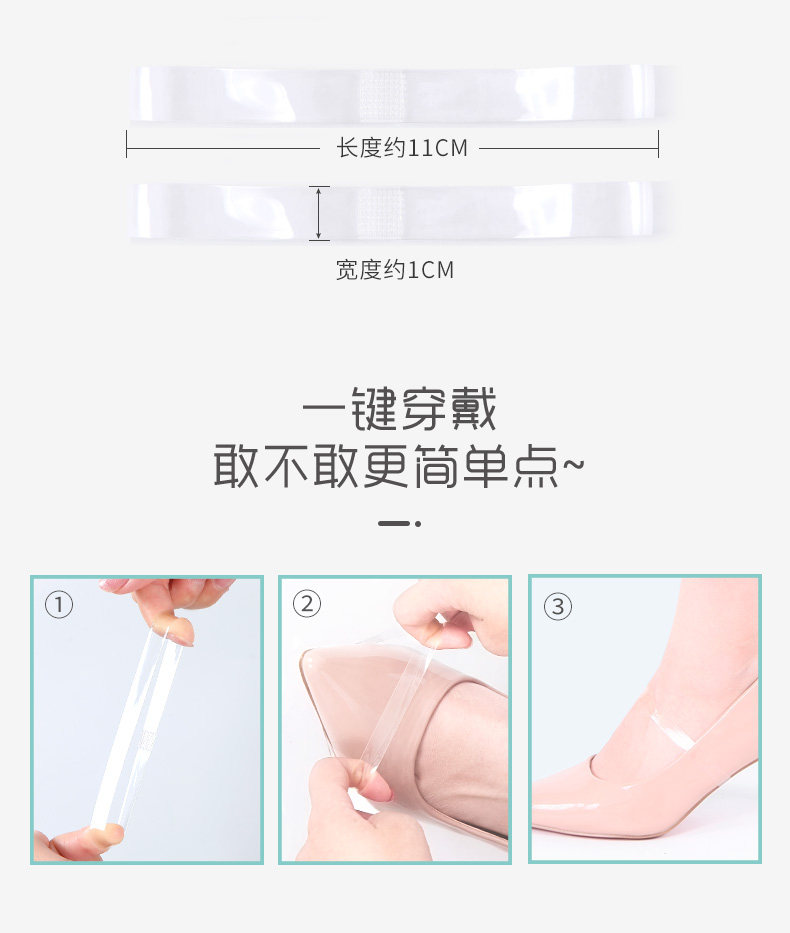 长度约11CM

宽度约1CM

一键穿戴
敢不敢更简单点~

①

②

③