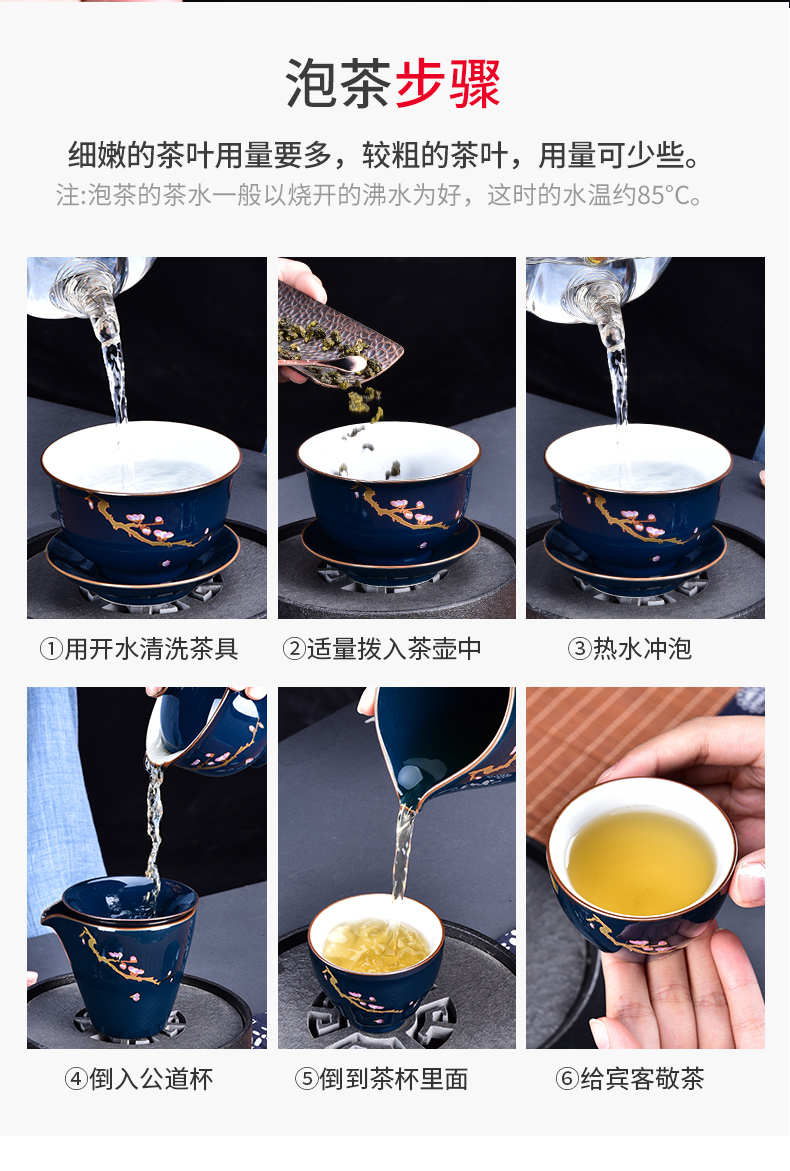 泡茶步骤

细嫩的茶叶用量要多，较粗的茶叶，用量可少些。
注:泡茶的茶水一般以烧开的沸水为好，这时的水温约85°C。

①用开水清洗茶具

②适量拨入茶壶中

③热水冲泡

④倒入公道杯

⑤倒到茶杯里面

⑥给宾客敬茶