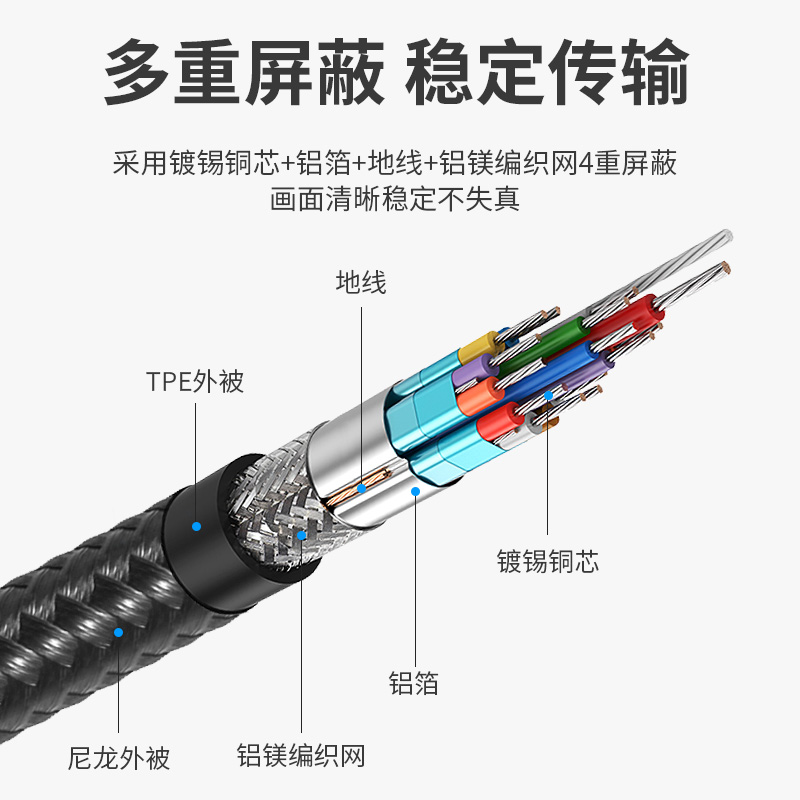 多重屏蔽 稳定传输

采用镀锡铜芯+铝箔+地线+铝镁编织网4重屏蔽
画面清晰稳定不失真

地线

TPE外被

镀锡铜芯

铝箔

尼龙外被

铝镁编织网