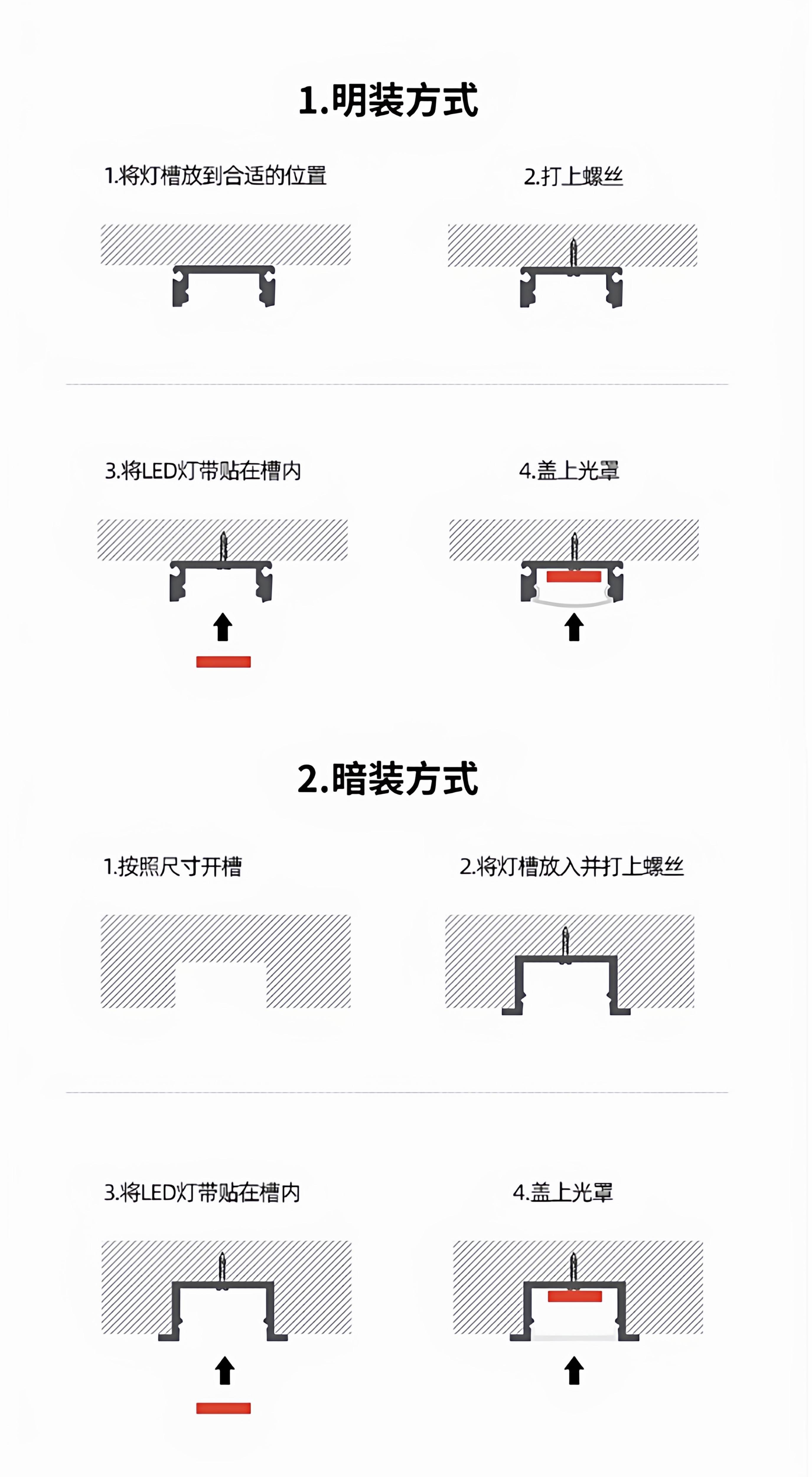 1.明装方式

1.将灯槽放到合适的位置

2.打上螺丝

3.将LED灯带贴在槽内

4.盖上光罩

2.暗装方式

1.按照尺寸开槽

2.将灯槽放入并打上螺丝

3.将LED灯带贴在槽内

4.盖上光罩