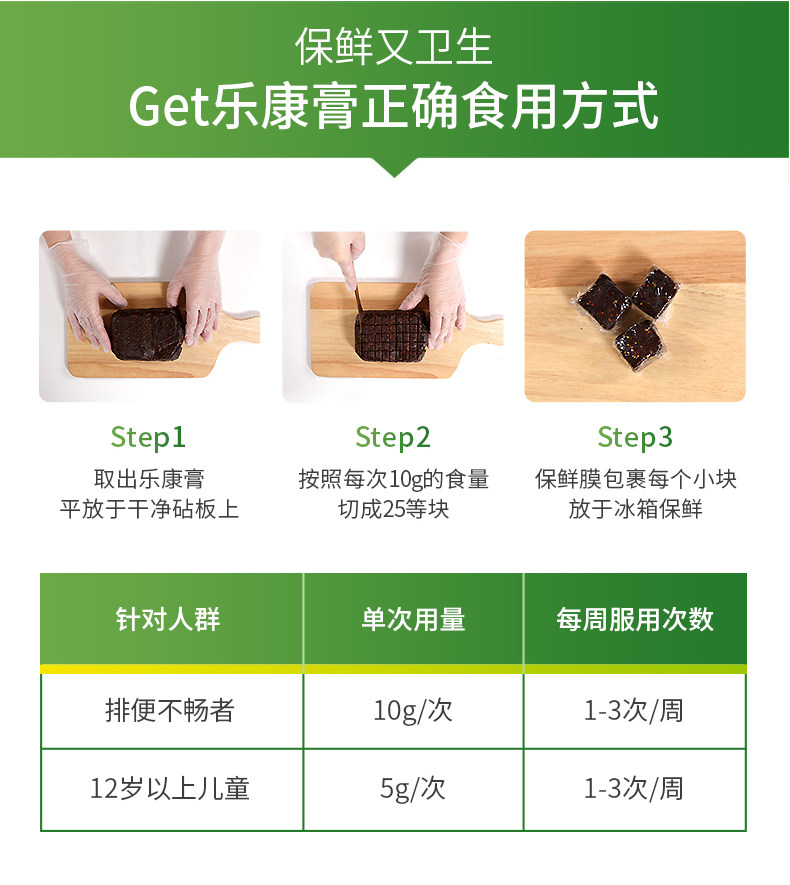 保鲜又卫生
Get乐康膏正确食用方式

Step1
取出乐康膏
平放于干净砧板上

Step2
按照每次10g的食量
切成25等块

Step3
保鲜膜包裹每个小块
放于冰箱保鲜

| 针对人群 | 单次用量 | 每周服用次数 |
|---|---|---|
| 排便不畅者 | 10g/次 | 1-3次/周 |
| 12岁以上儿童 | 5g/次 | 1-3次/周 |