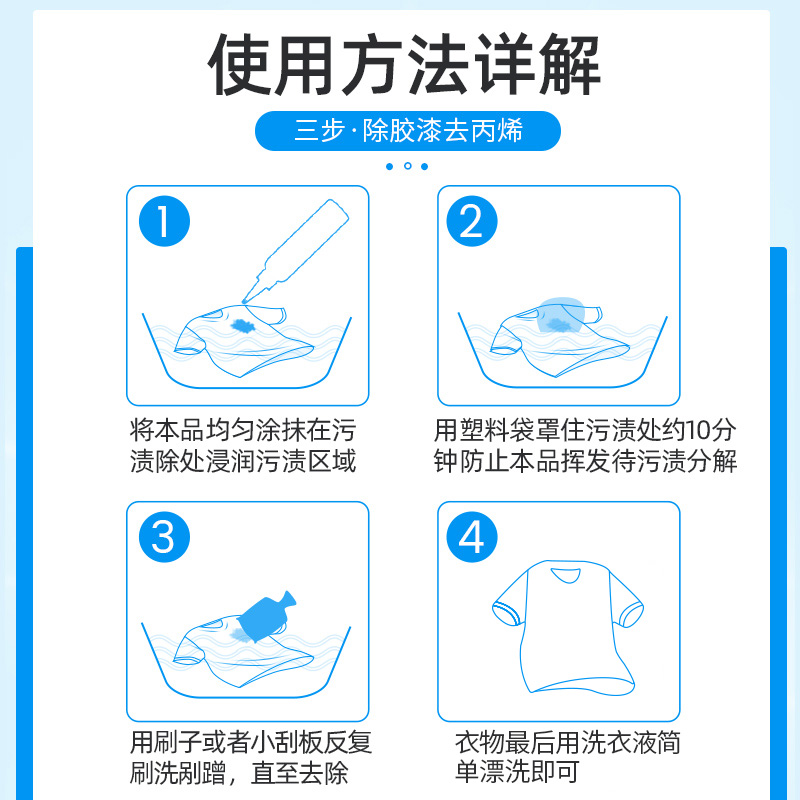 使用方法详解

三步·除胶漆去丙烯

1

将本品均匀涂抹在污渍除处浸润污渍区域

2

用塑料袋罩住污渍处约10分钟防止本品挥发待污渍分解

3

用刷子或者小刮板反复刷洗剐蹭，直至去除

4

衣物最后用洗衣液简单漂洗即可