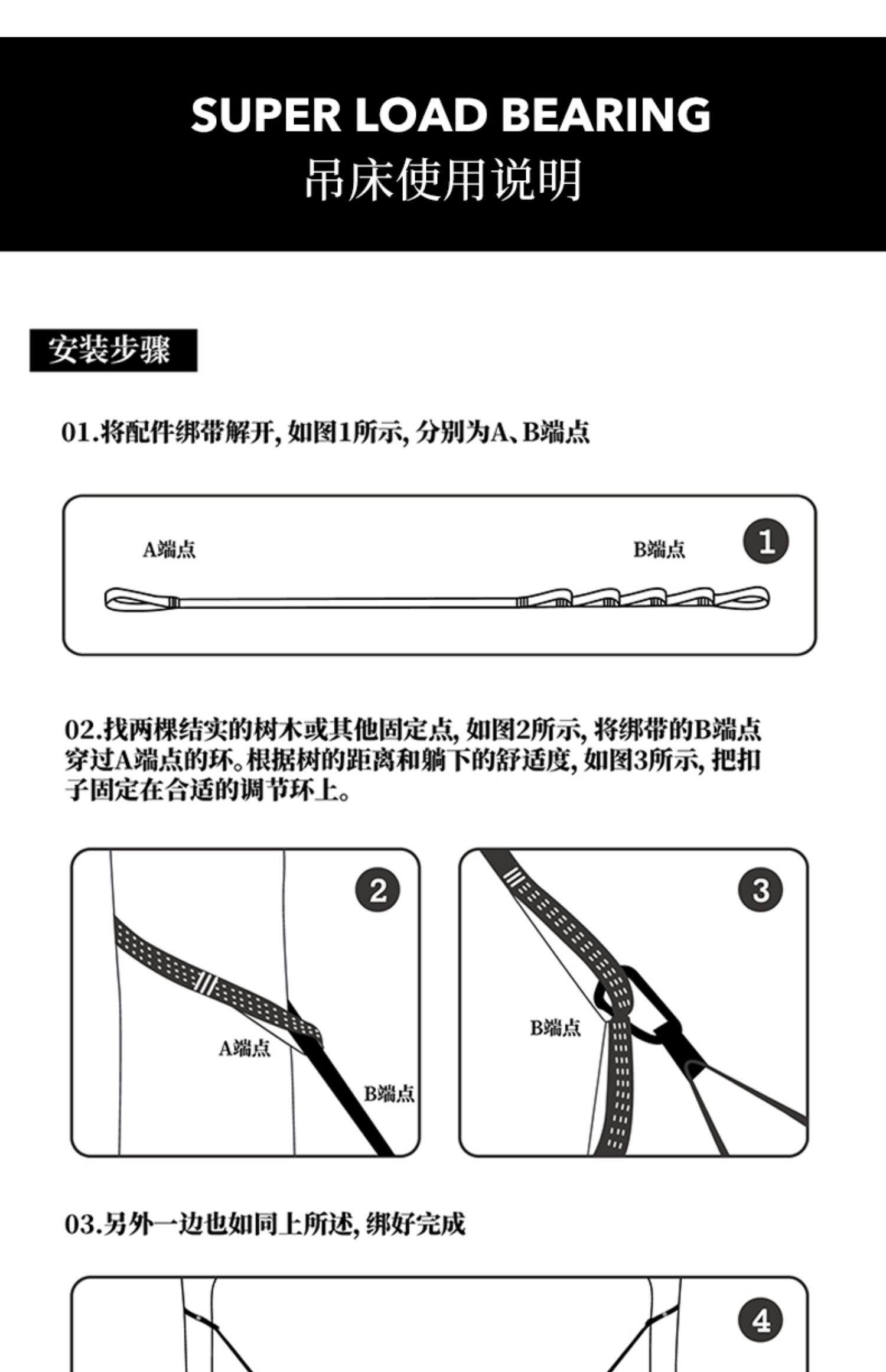 SUPER LOAD BEARING
吊床使用说明

安装步骤

01.将配件绑带解开, 如图1所示, 分别为A、B端点

A端点

B端点

1

02.找两棵结实的树木或其他固定点, 如图2所示, 将绑带的B端点穿过A端点的环。根据树的距离和躺下的舒适度, 如图3所示, 把扣子固定在合适的调节环上。

2

A端点

B端点

3

B端点

03.另外一边也如同上所述, 绑好完成

4