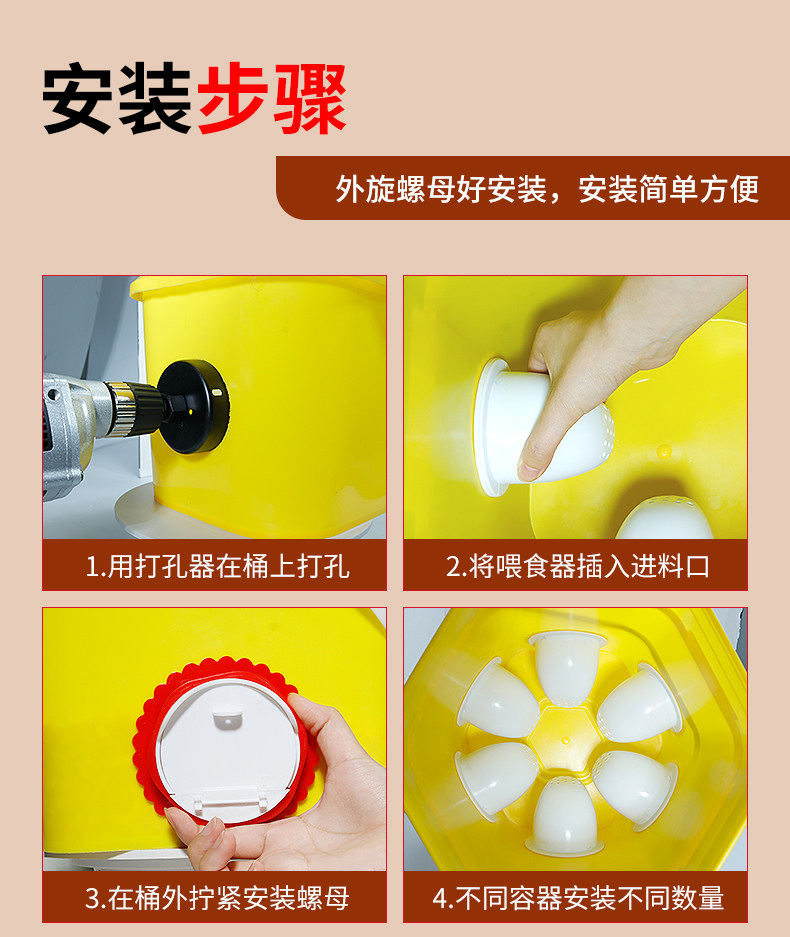 安装步骤

外旋螺母好安装，安装简单方便

1.用打孔器在桶上打孔

2.将喂食器插入进料口

3.在桶外拧紧安装螺母

4.不同容器安装不同数量